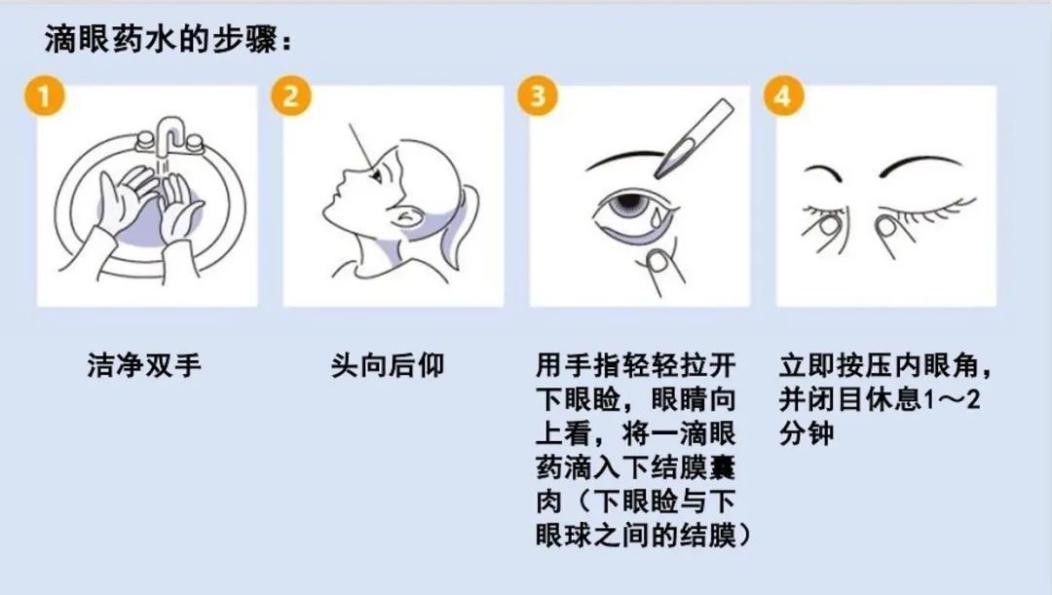 滴眼药水的步骤：

1

洁净双手

2

头向后仰

3

用手指轻轻拉开下眼睑，眼睛向上看，将一滴眼药滴入下结膜囊肉（下眼睑与下眼球之间的结膜）

4

立即按压内眼角，并闭目休息1～2分钟