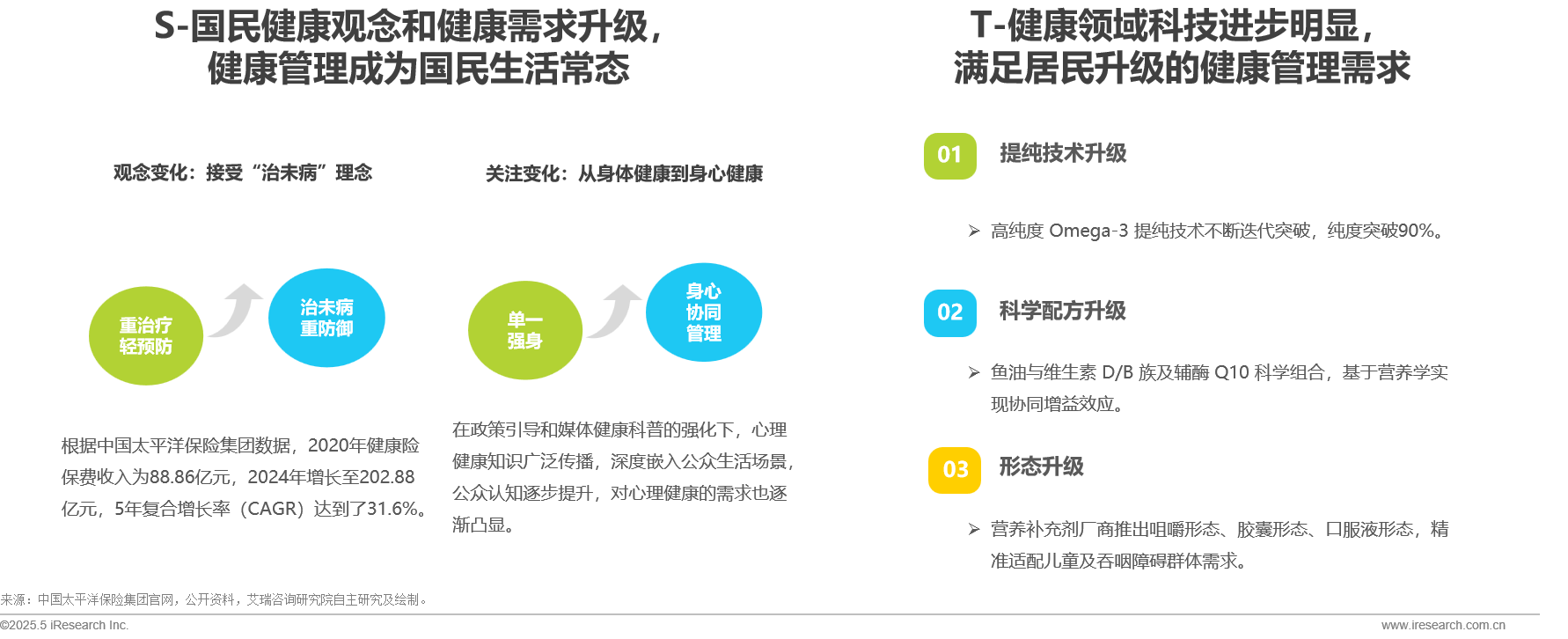 S-国民健康观念和健康需求升级，
健康管理成为国民生活常态

观念变化：接受“治未病”理念

重治疗
轻预防

治未病
重防御

根据中国太平洋保险集团数据，2020年健康险保费收入为88.86亿元，2024年增长至202.88亿元，5年复合增长率（CAGR）达到了31.6%。

关注变化：从身体健康到身心健康

单一
强身

身心
协同
管理

在政策引导和媒体健康科普的强化下，心理健康知识广泛传播，深度嵌入公众生活场景，公众认知逐步提升，对心理健康的需求也逐渐凸显。

T-健康领域科技进步明显，
满足居民升级的健康管理需求

01 提纯技术升级

➢ 高纯度 Omega-3 提纯技术不断迭代突破，纯度突破90%。

02 科学配方升级

➢ 鱼油与维生素 D/B 族及辅酶 Q10 科学组合，基于营养学实现协同增益效应。

03 形态升级

➢ 营养补充剂厂商推出咀嚼形态、胶囊形态、口服液形态，精准适配儿童及吞咽障碍群体需求。

来源：中国太平洋保险集团官网，公开资料，艾瑞咨询研究院自主研究及绘制。

©2025.5 iResearch Inc.

www.iresearch.com.cn