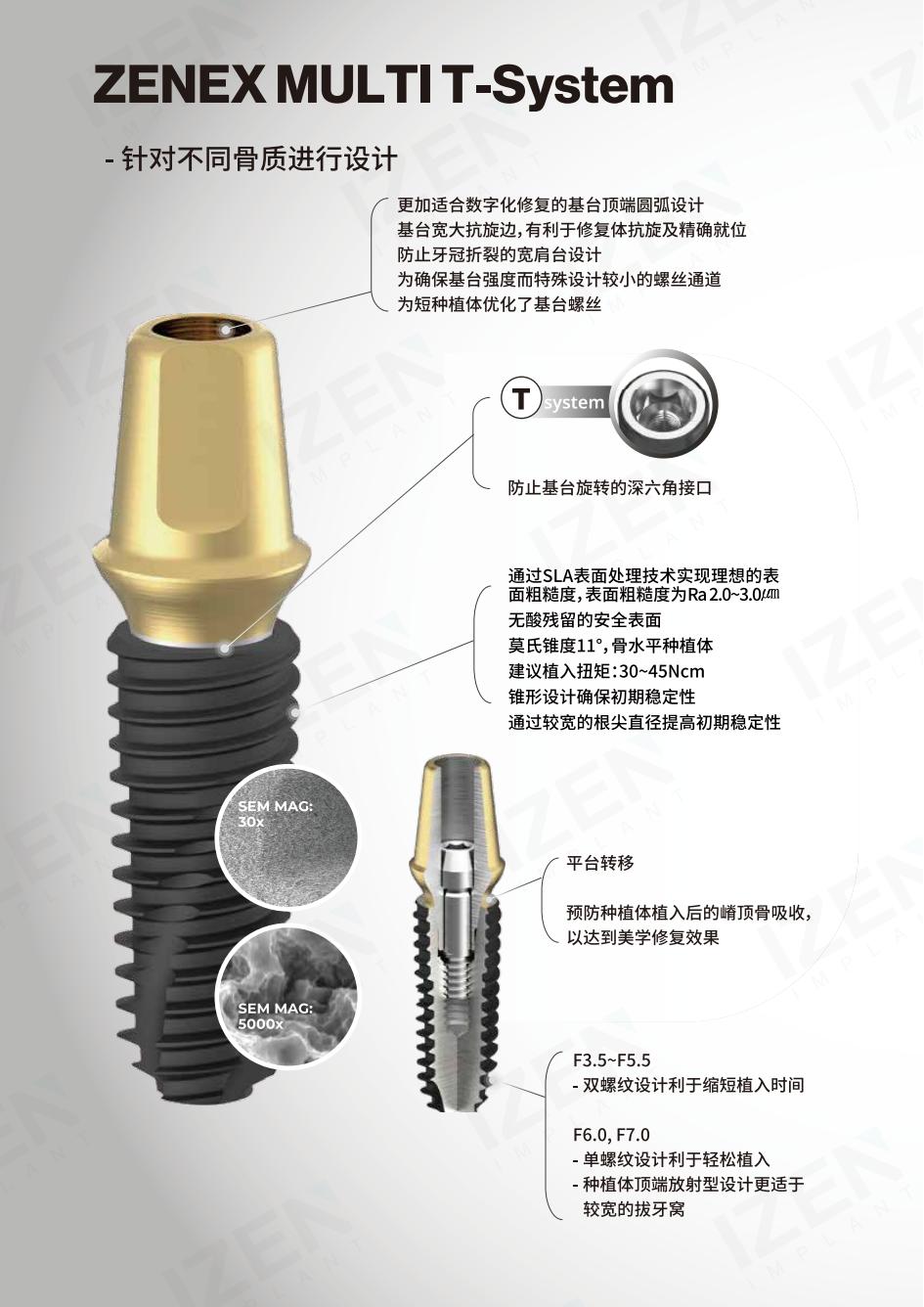 ZENEX MULTI T-System

- 针对不同骨质进行设计

更加适合数字化修复的基台顶端圆弧设计
基台宽大抗旋边，有利于修复体抗旋及精确就位
防止牙冠折裂的宽肩台设计
为确保基台强度而特殊设计较小的螺丝通道
为短种植体优化了基台螺丝

T system

防止基台旋转的深六角接口

通过SLA表面处理技术实现理想的表面粗糙度，表面粗糙度为Ra 2.0~3.0㎛
无酸残留的安全表面
莫氏锥度11°，骨水平种植体
建议植入扭矩：30~45Ncm
锥形设计确保初期稳定性
通过较宽的根尖直径提高初期稳定性

SEM MAG: 30x

SEM MAG: 5000x

平台转移

预防种植体植入后的嵴顶骨吸收，以达到美学修复效果

F3.5~F5.5
- 双螺纹设计利于缩短植入时间

F6.0, F7.0
- 单螺纹设计利于轻松植入
- 种植体顶端放射型设计更适于较宽的拔牙窝

IZEN IMPLANT