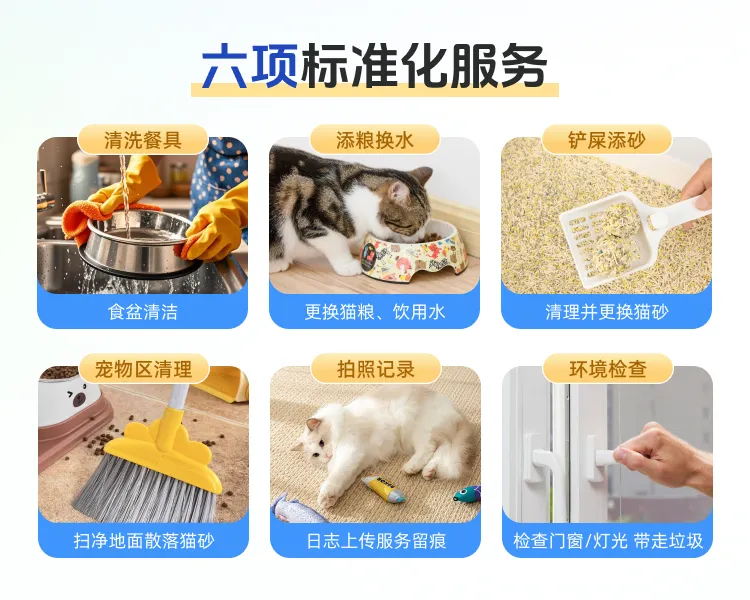 六项标准化服务

清洗餐具
食盆清洁

添粮换水
更换猫粮、饮用水

铲屎添砂
清理并更换猫砂

宠物区清理
扫净地面散落猫砂

拍照记录
日志上传服务留痕

环境检查
检查门窗/灯光 带走垃圾