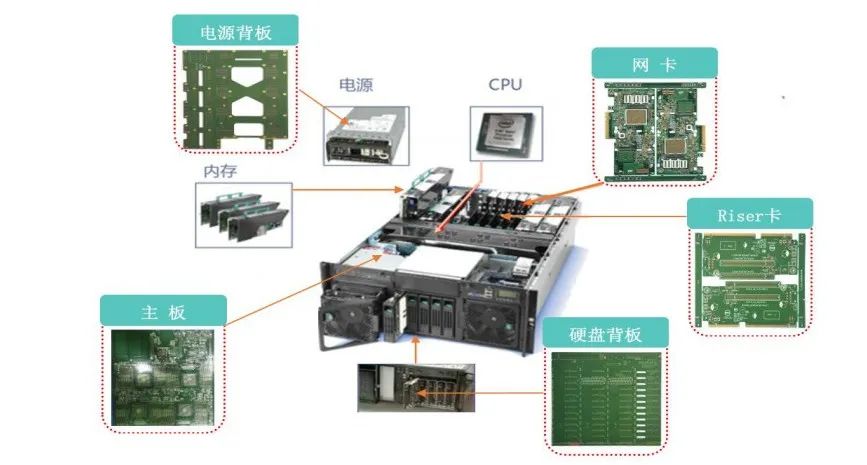 电源背板

电源

CPU

网 卡

内存

Riser卡

主 板

硬盘背板