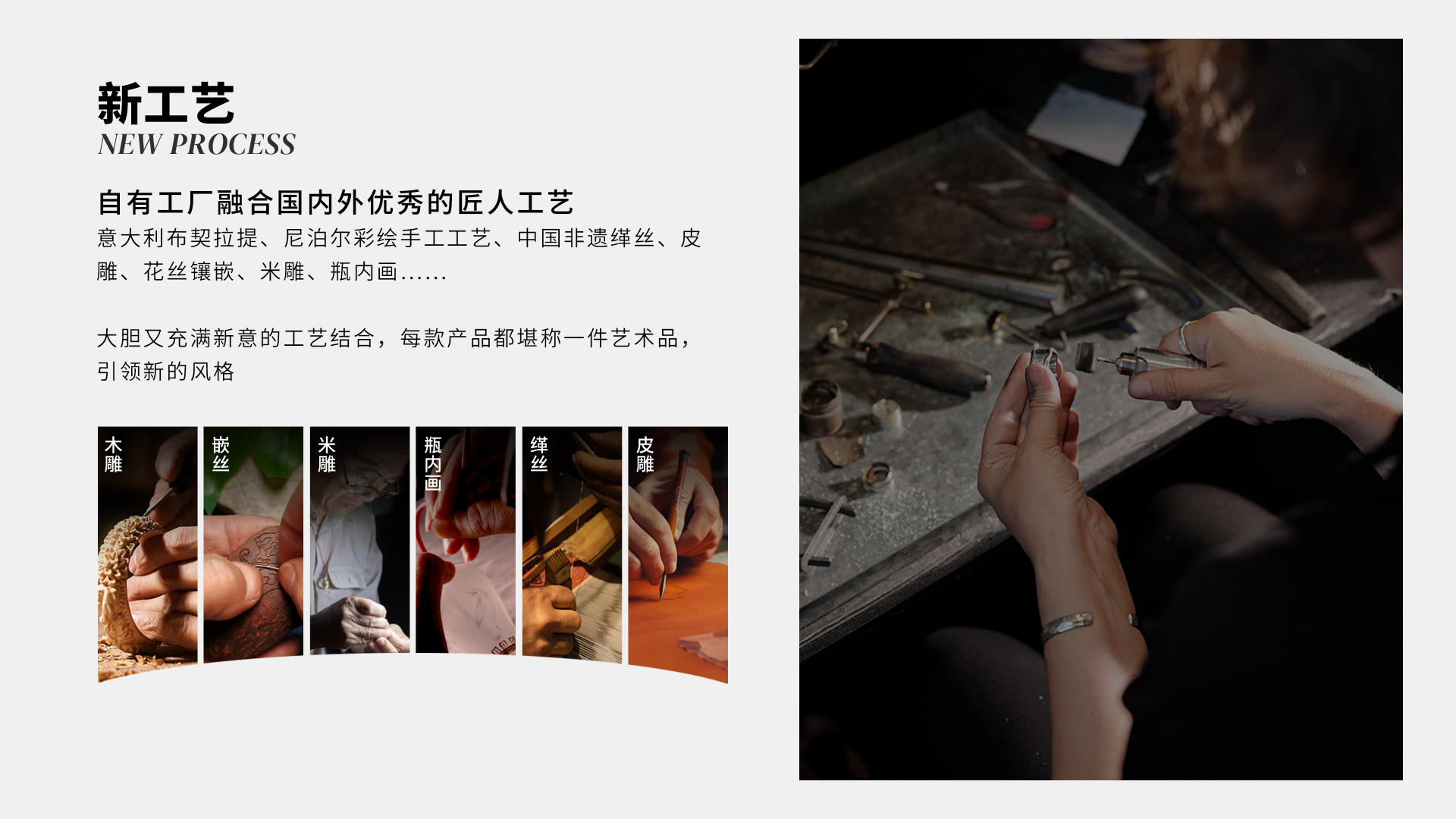 新工艺
NEW PROCESS

自有工厂融合国内外优秀的匠人工艺
意大利布契拉提、尼泊尔彩绘手工工艺、中国非遗缂丝、皮雕、花丝镶嵌、米雕、瓶内画......

大胆又充满新意的工艺结合，每款产品都堪称一件艺术品，引领新的风格

木雕

嵌丝

米雕

瓶内画

缂丝

皮雕