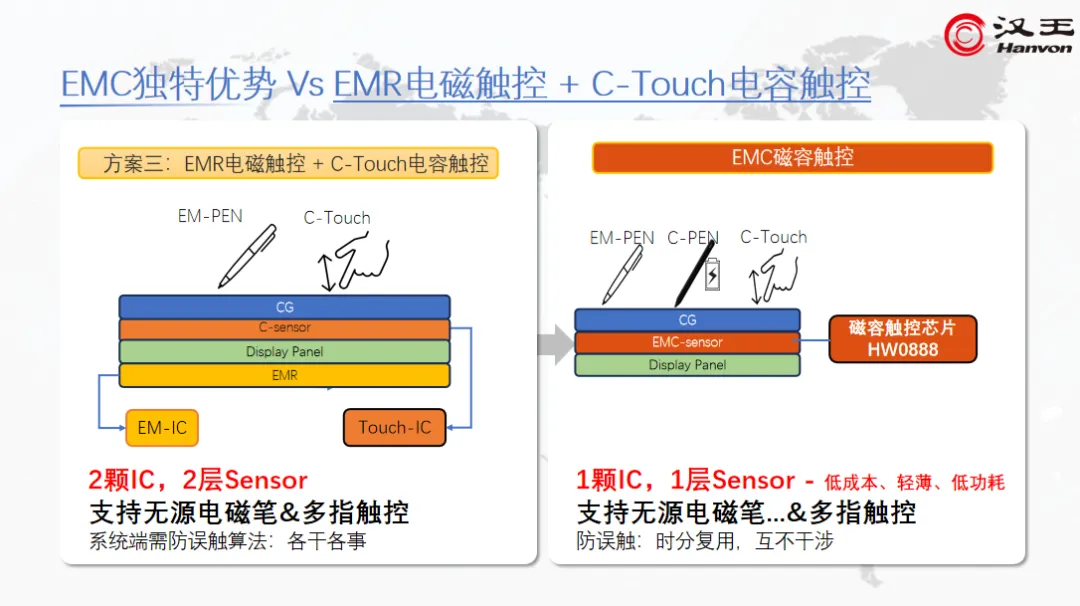 汉王
Hanvon

EMC独特优势 Vs EMR电磁触控 + C-Touch电容触控

方案三：EMR电磁触控 + C-Touch电容触控

EM-PEN
C-Touch

CG
C-sensor
Display Panel
EMR

EM-IC
Touch-IC

2颗IC，2层Sensor
支持无源电磁笔&多指触控
系统端需防误触算法：各干各事

EMC磁容触控

EM-PEN
C-PEN
C-Touch

CG
EMC-sensor
Display Panel

磁容触控芯片
HW0888

1颗IC，1层Sensor - 低成本、轻薄、低功耗
支持无源电磁笔...&多指触控
防误触：时分复用，互不干涉