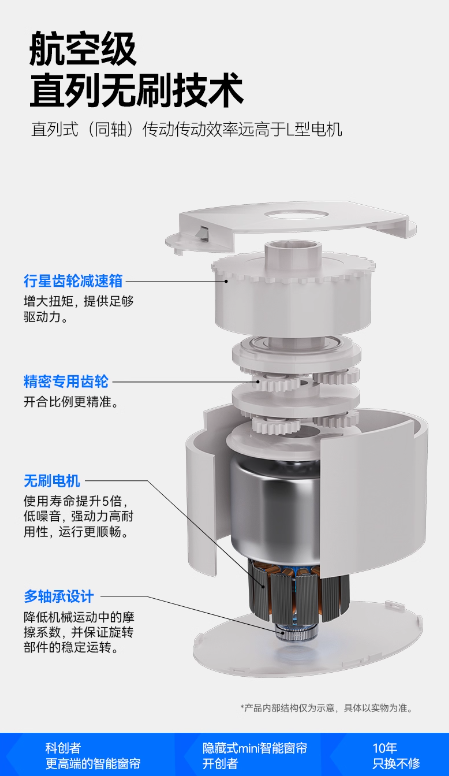 航空级
直列无刷技术

直列式（同轴）传动传动效率远高于L型电机

行星齿轮减速箱
增大扭矩，提供足够驱动力。

精密专用齿轮
开合比例更精准。

无刷电机
使用寿命提升5倍，低噪音，强动力高耐用性，运行更顺畅。

多轴承设计
降低机械运动中的摩擦系数，并保证旋转部件的稳定运转。

*产品内部结构仅为示意，具体以实物为准。

科创者
更高端的智能窗帘

隐藏式mini智能窗帘
开创者

10年
只换不修