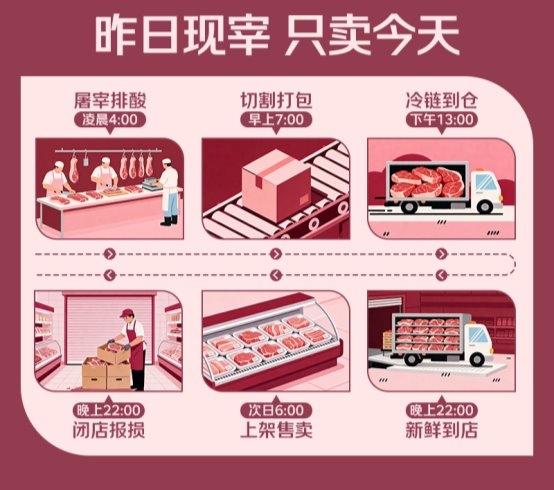 昨日现宰 只卖今天

屠宰排酸
凌晨4:00

切割打包
早上7:00

冷链到仓
下午13:00

晚上22:00
闭店报损

次日6:00
上架售卖

晚上22:00
新鲜到店