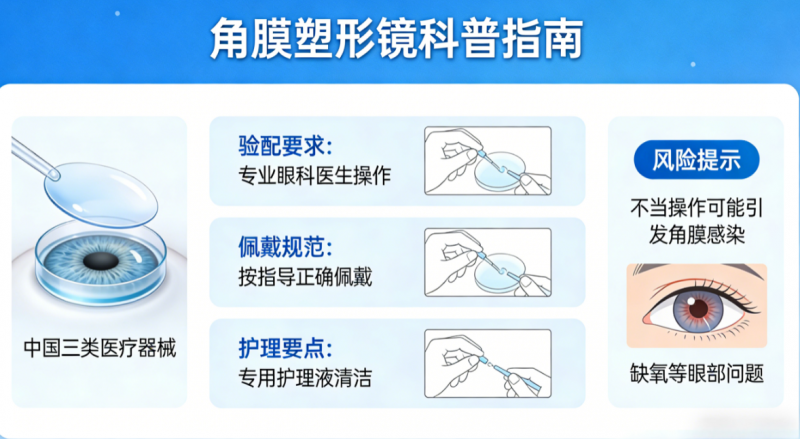 角膜塑形镜科普指南

中国三类医疗器械

验配要求:
专业眼科医生操作

佩戴规范:
按指导正确佩戴

护理要点:
专用护理液清洁

风险提示

不当操作可能引发角膜感染

缺氧等眼部问题