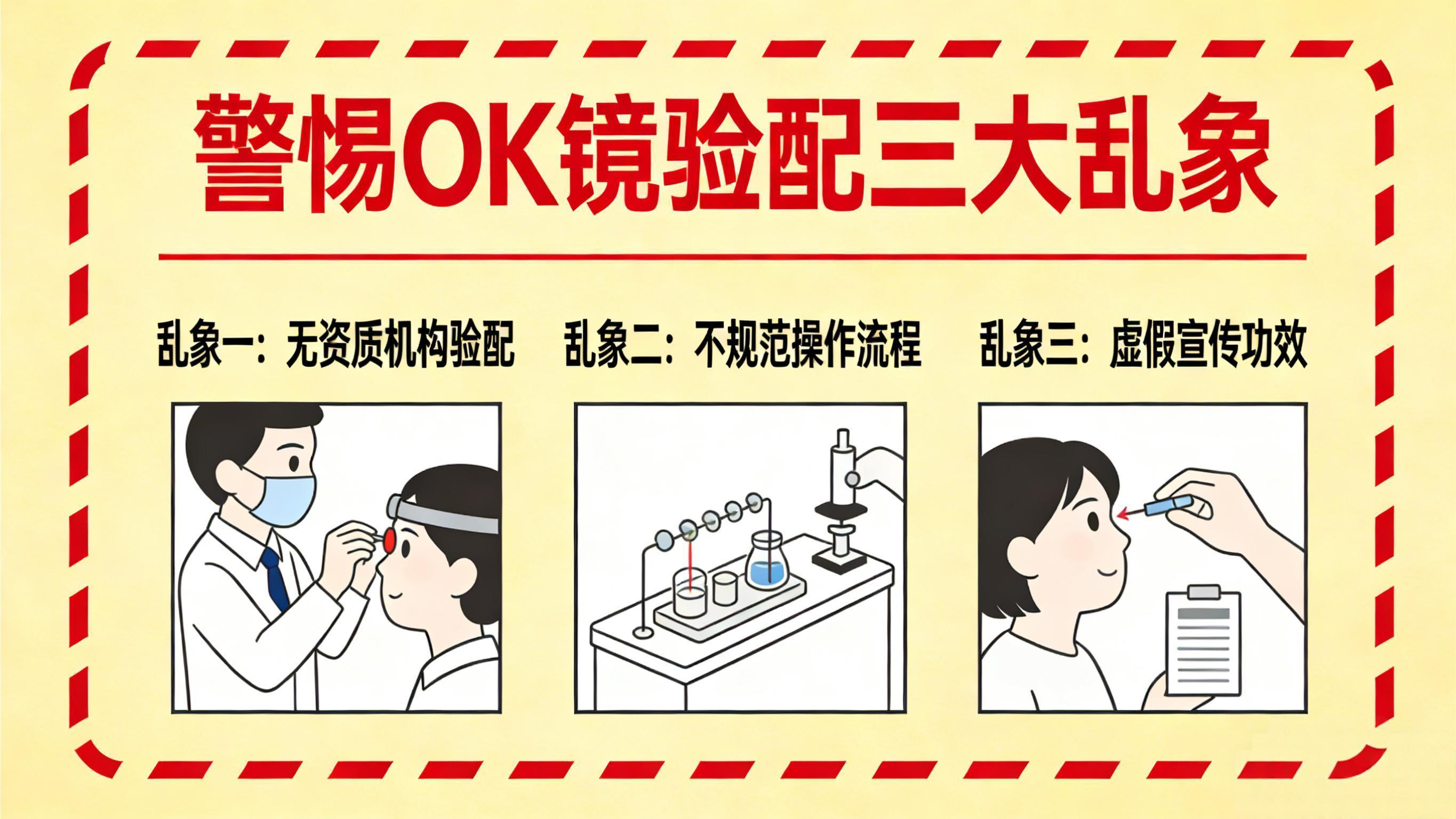 警惕OK镜验配三大乱象

乱象一：无资质机构验配

乱象二：不规范操作流程

乱象三：虚假宣传功效