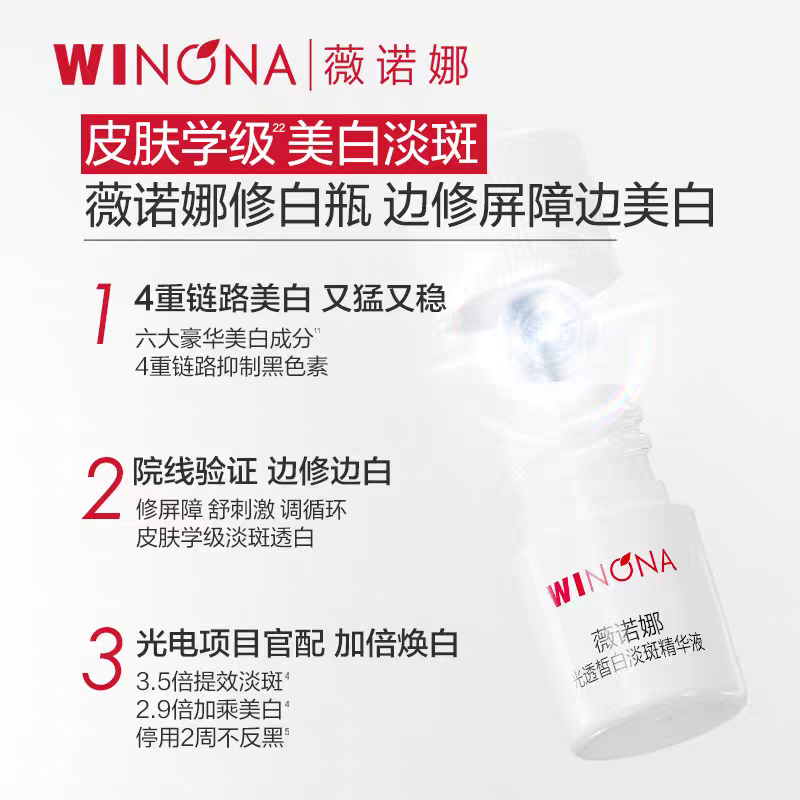 WINONA | 薇诺娜

皮肤学级$^{22}$美白淡斑
薇诺娜修白瓶 边修屏障边美白

1 4重链路美白 又猛又稳
六大豪华美白成分$^{11}$
4重链路抑制黑色素

2 院线验证 边修边白
修屏障 舒刺激 调循环
皮肤学级淡斑透白

3 光电项目官配 加倍焕白
3.5倍提效淡斑$^{4}$
2.9倍加乘美白$^{4}$
停用2周不反黑$^{5}$

WINONA
薇诺娜
光透皙白淡斑精华液