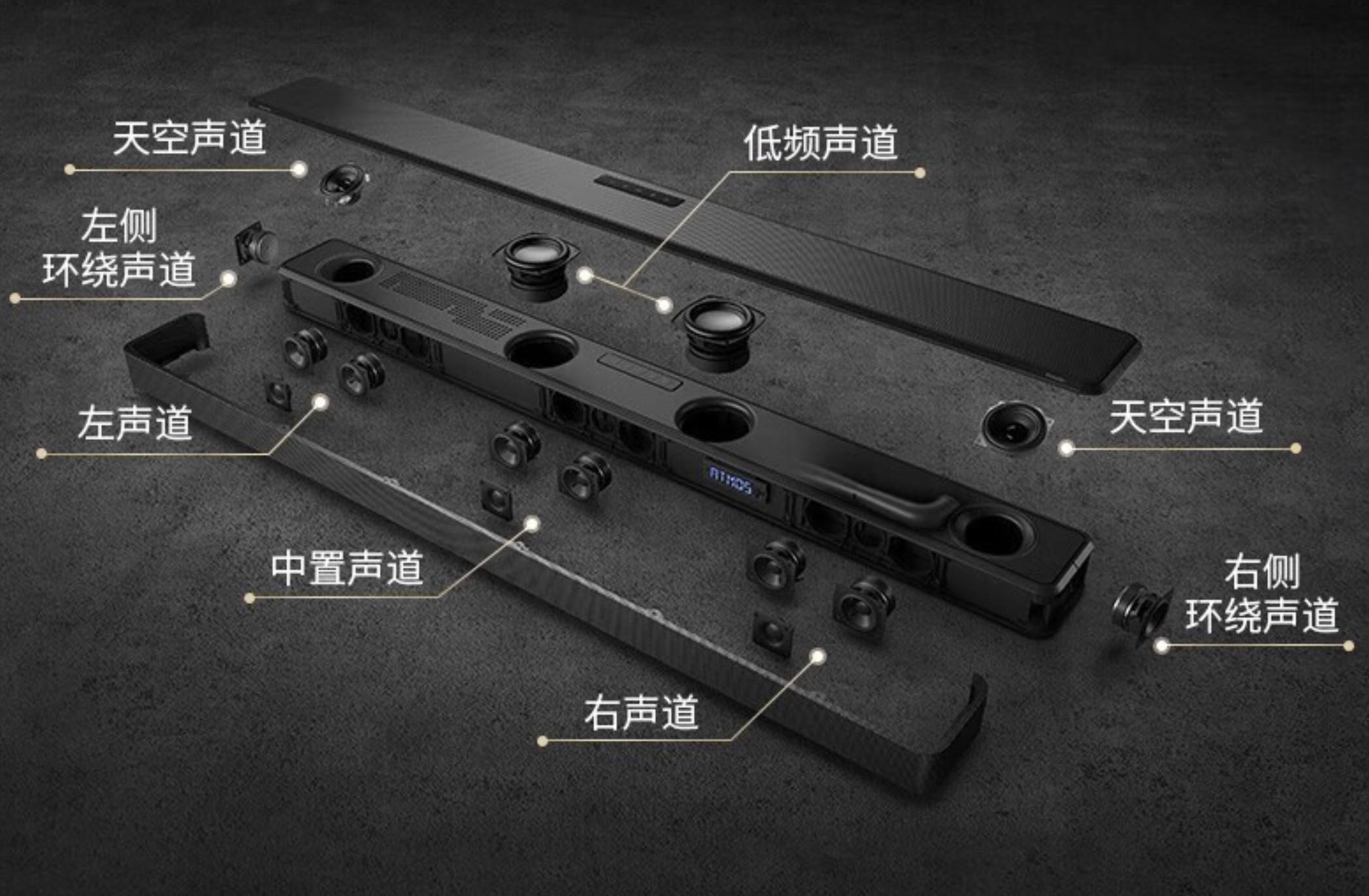 天空声道

低频声道

左侧
环绕声道

左声道

天空声道

ATMOS

中置声道

右侧
环绕声道

右声道