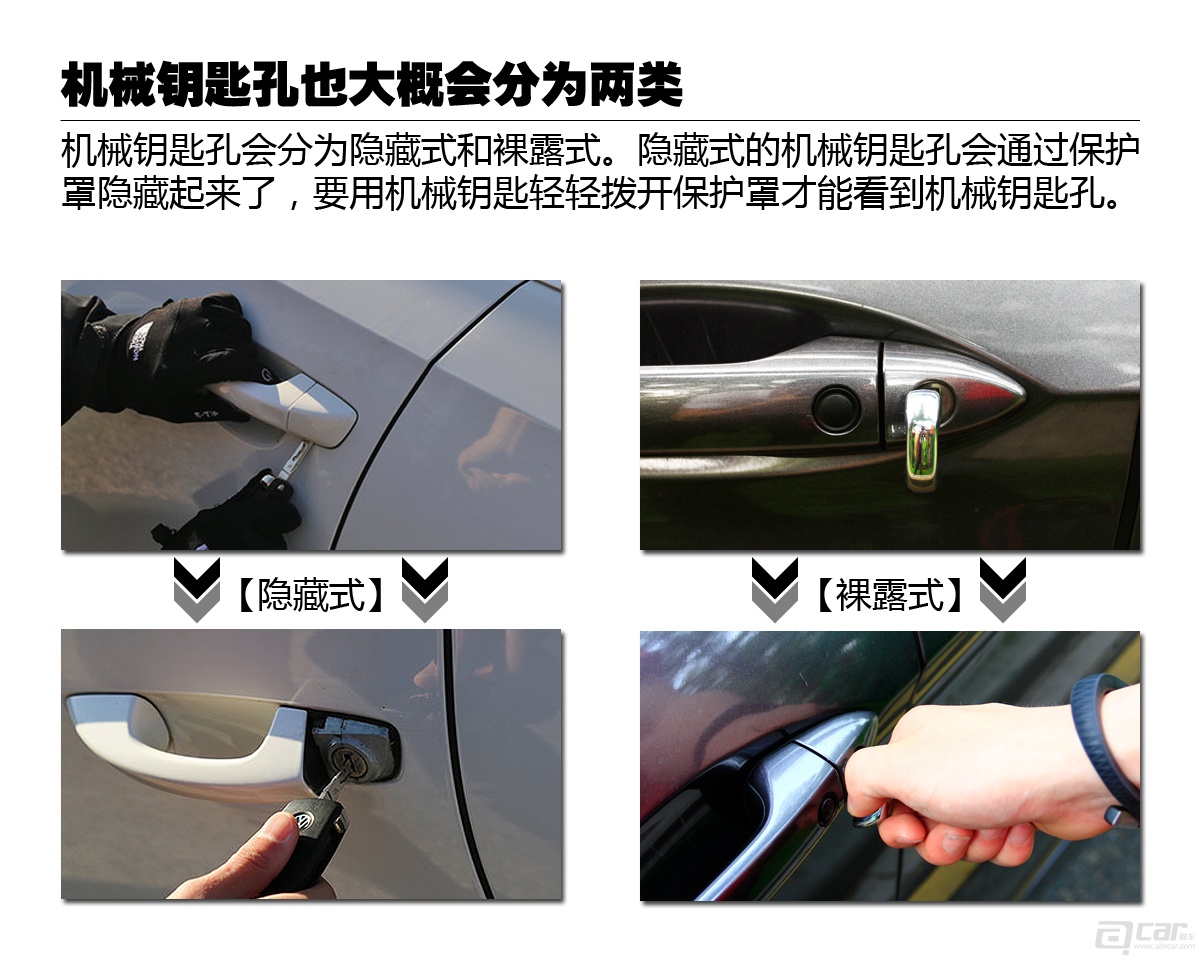 机械钥匙孔也大概会分为两类

机械钥匙孔会分为隐藏式和裸露式。隐藏式的机械钥匙孔会通过保护罩隐藏起来了，要用机械钥匙轻轻拨开保护罩才能看到机械钥匙孔。

【隐藏式】

【裸露式】

acar