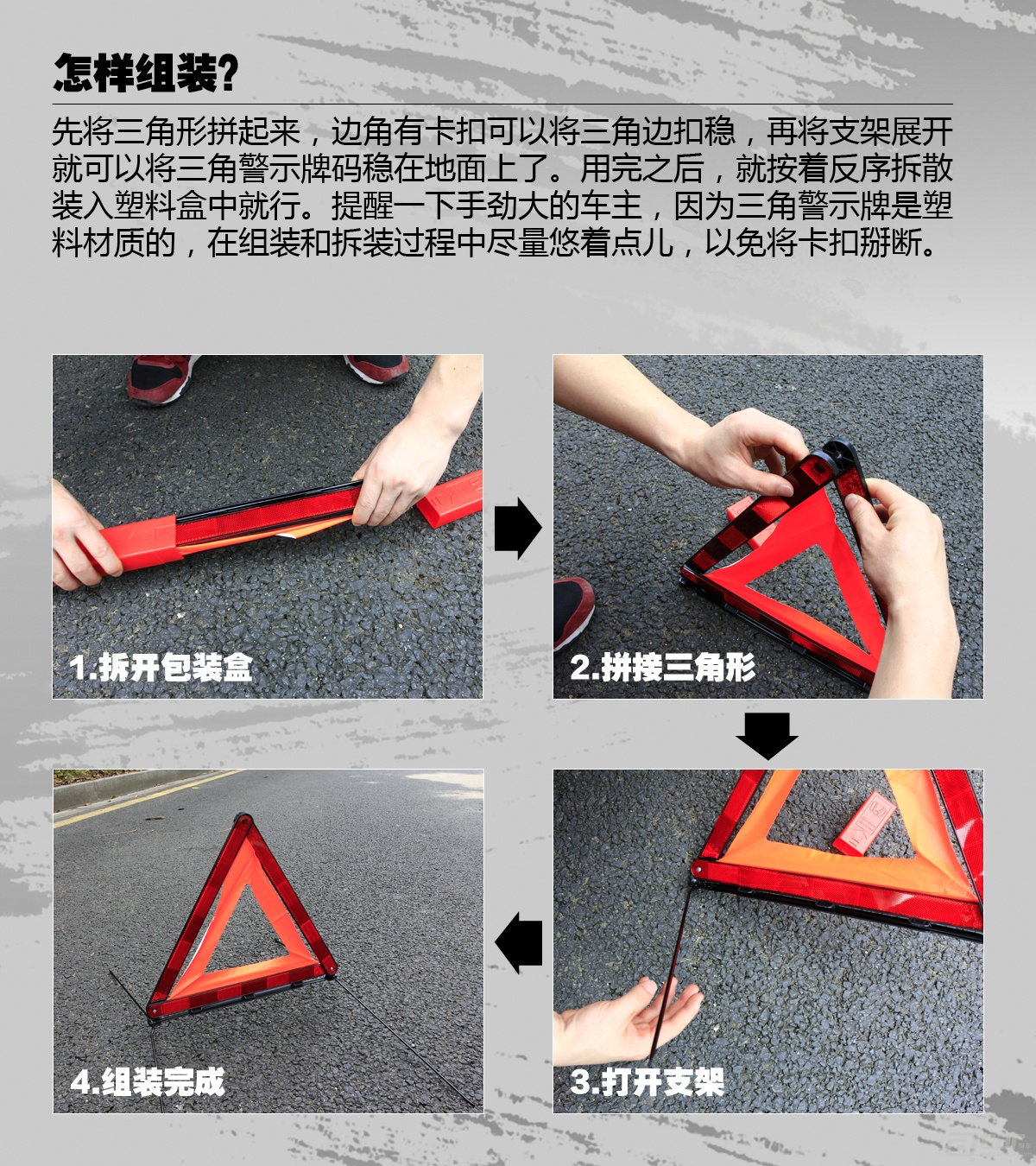 怎样组装?

先将三角形拼起来，边角有卡扣可以将三角边扣稳，再将支架展开就可以将三角警示牌码稳在地面上了。用完之后，就按着反序拆散装入塑料盒中就行。提醒一下手劲大的车主，因为三角警示牌是塑料材质的，在组装和拆装过程中尽量悠着点儿，以免将卡扣掰断。

1.拆开包装盒

2.拼接三角形

3.打开支架

4.组装完成