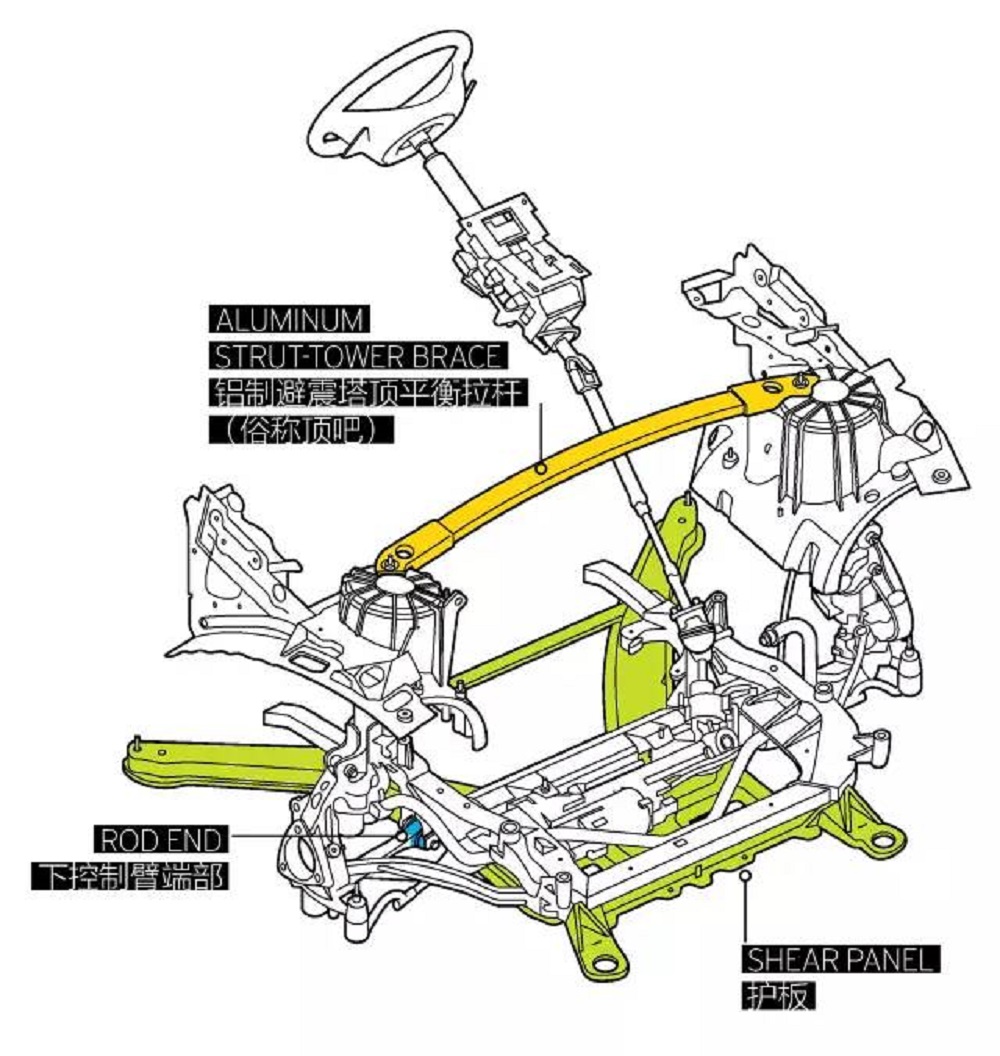 ALUMINUM
STRUT-TOWER BRACE
铝制避震塔顶平衡拉杆
（俗称顶吧）

ROD END
下控制臂端部

SHEAR PANEL
护板