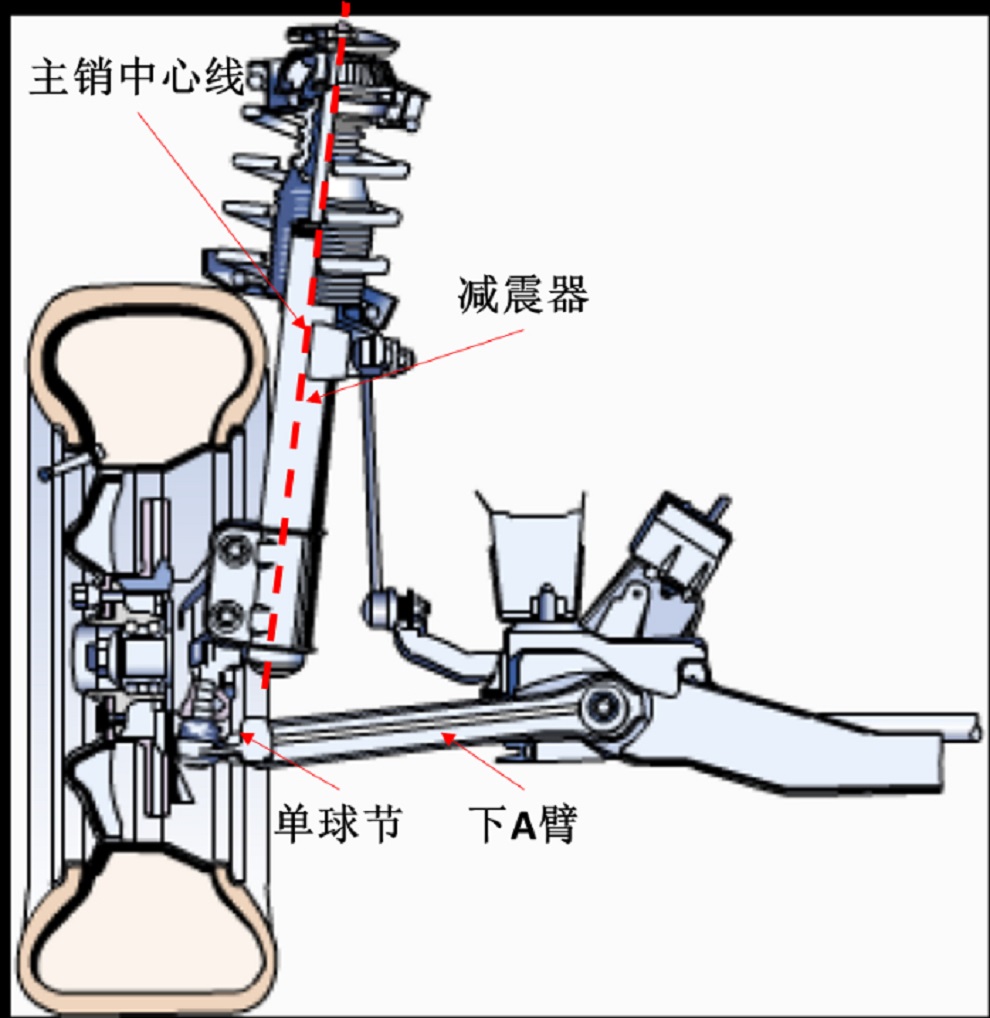 主销中心线

减震器

单球节

下A臂