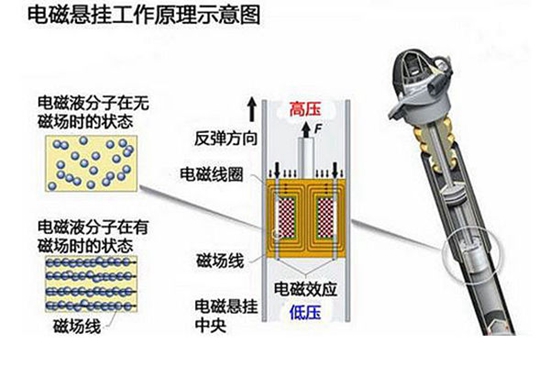 电磁悬挂工作原理示意图

电磁液分子在无磁场时的状态

电磁液分子在有磁场时的状态

磁场线

反弹方向

高压

F

电磁线圈

磁场线

电磁效应

电磁悬挂中央

低压