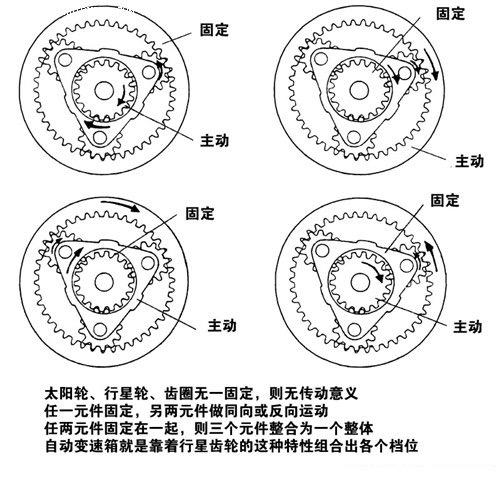 固定

主动

固定

主动

固定

主动

固定

主动

太阳轮、行星轮、齿圈无一固定，则无传动意义
任一元件固定，另两元件做同向或反向运动
任两元件固定在一起，则三个元件整合为一个整体
自动变速箱就是靠着行星齿轮的这种特性组合出各个档位