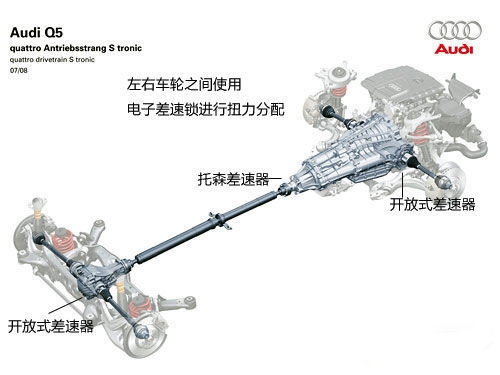 Audi Q5
quattro Antriebsstrang S tronic
quattro drivetrain S tronic
07/08

Audi

左右车轮之间使用
电子差速锁进行扭力分配

托森差速器

开放式差速器

开放式差速器