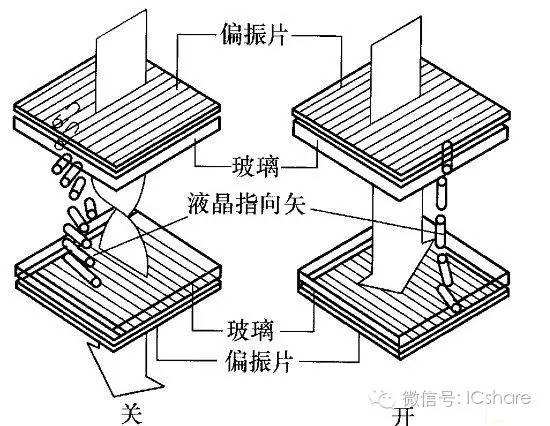 偏振片

玻璃

液晶指向矢

玻璃

偏振片

关

开

微信号: ICshare