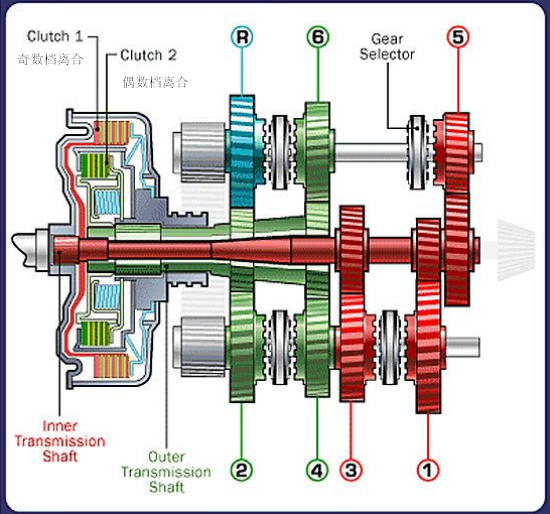 Clutch 1
奇数档离合
Clutch 2
偶数档离合

R

6

Gear Selector

5

Inner Transmission Shaft

Outer Transmission Shaft

2

4

3

1