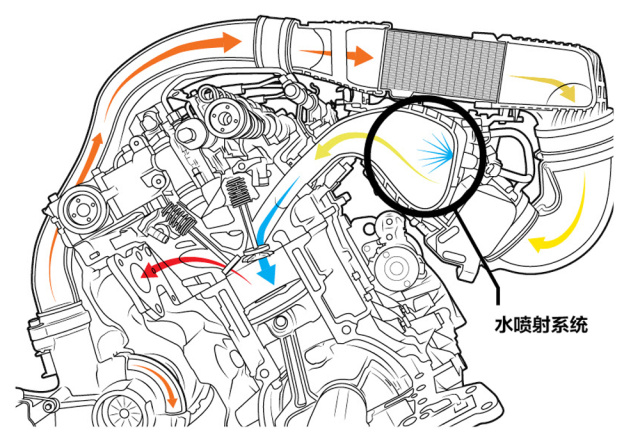 水喷射系统