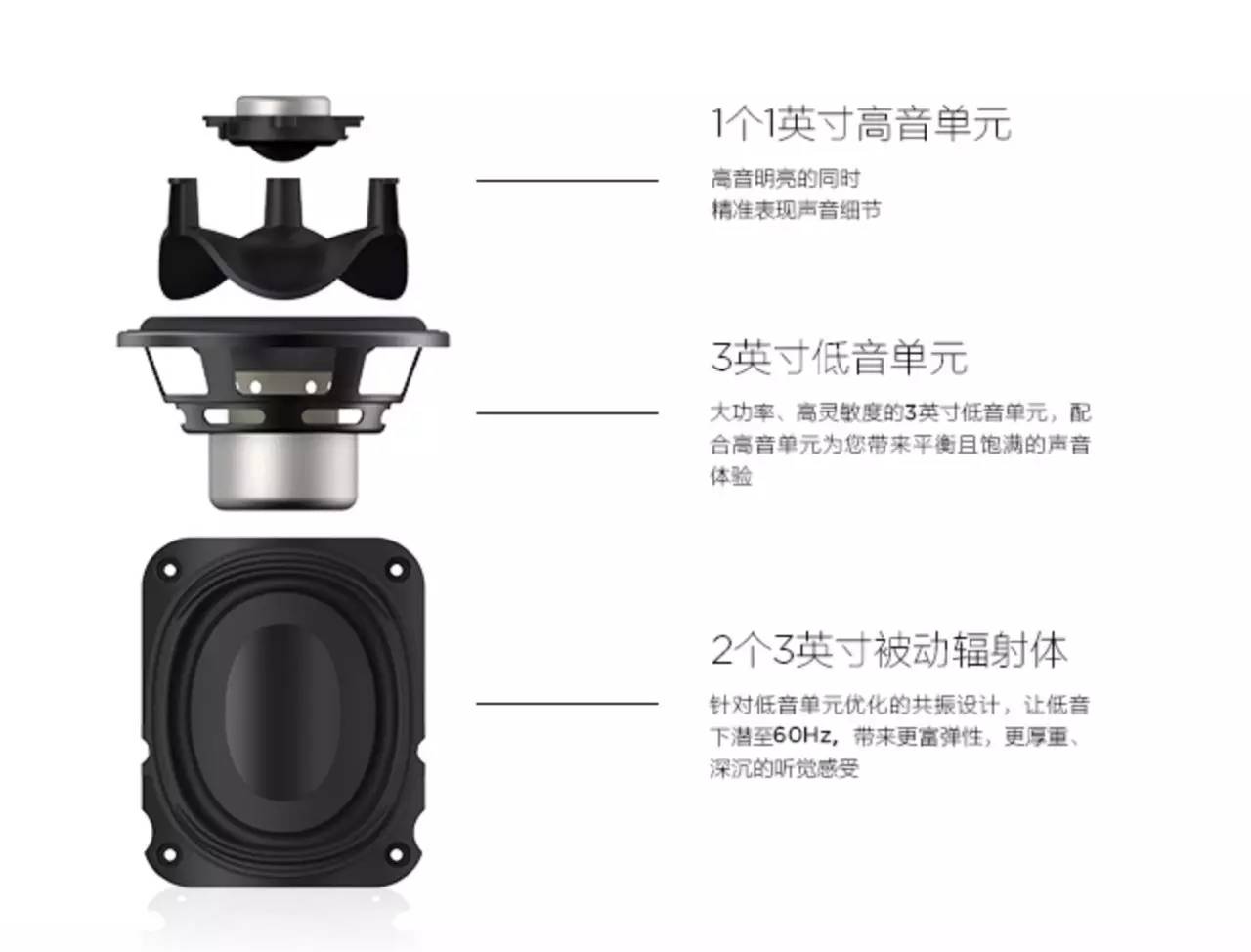 1个1英寸高音单元

高音明亮的同时
精准表现声音细节

3英寸低音单元

大功率、高灵敏度的3英寸低音单元，配合高音单元为您带来平衡且饱满的声音体验

2个3英寸被动辐射体

针对低音单元优化的共振设计，让低音下潜至60Hz，带来更富弹性，更厚重、深沉的听觉感受