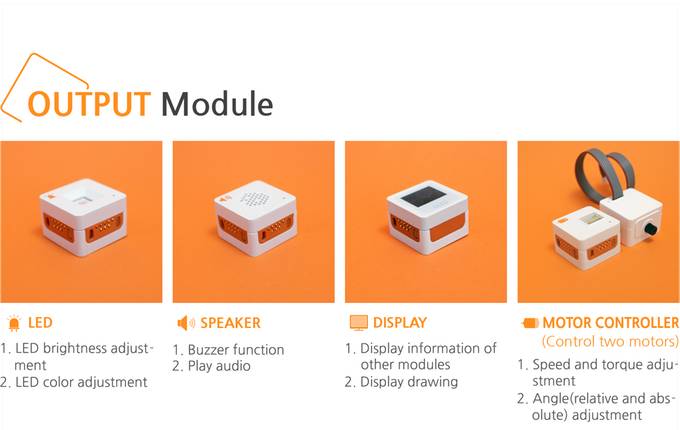 OUTPUT Module

LED
1. LED brightness adjustment
2. LED color adjustment

SPEAKER
1. Buzzer function
2. Play audio

DISPLAY
1. Display information of other modules
2. Display drawing

MOTOR CONTROLLER
(Control two motors)
1. Speed and torque adjustment
2. Angle(relative and absolute) adjustment