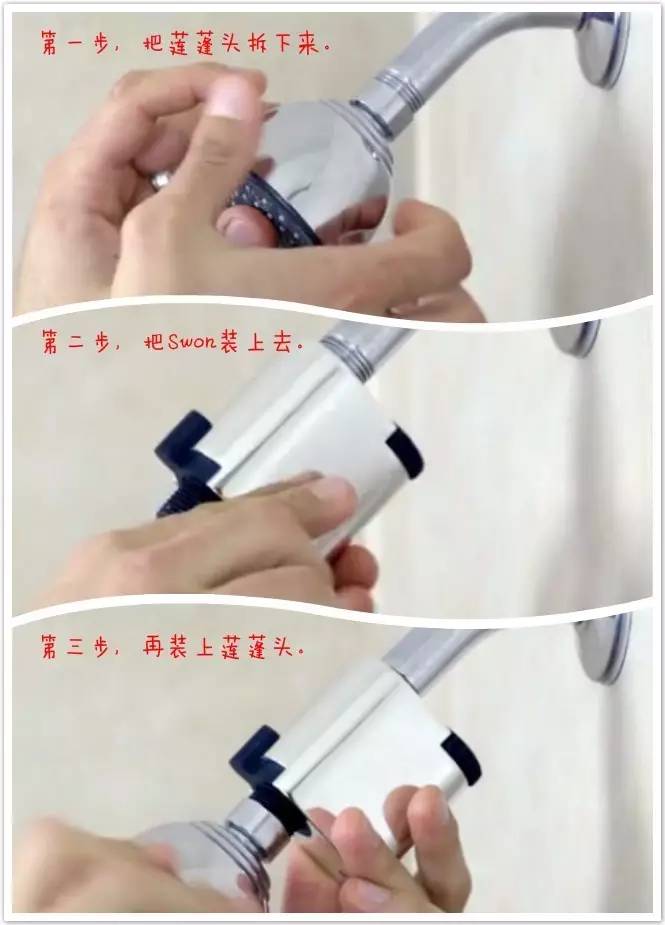 第一步，把莲蓬头拆下来。

第二步，把Swon装上去。

第三步，再装上莲蓬头。