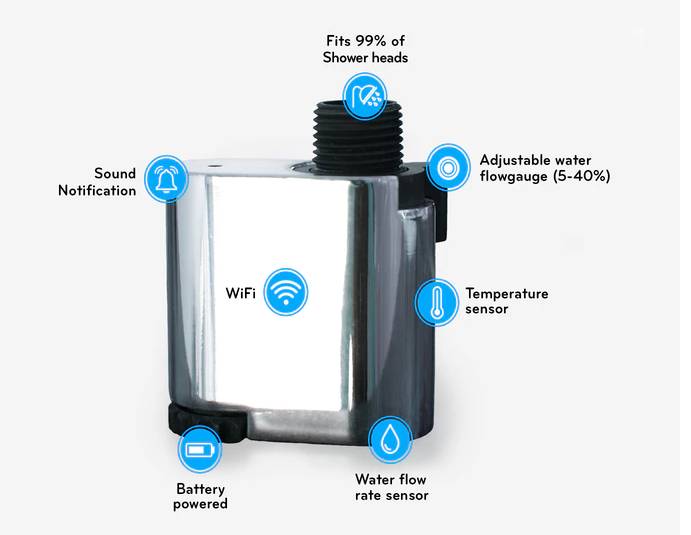 Fits 99% of Shower heads

Sound Notification

Adjustable water flowgauge (5-40%)

WiFi

Temperature sensor

Battery powered

Water flow rate sensor