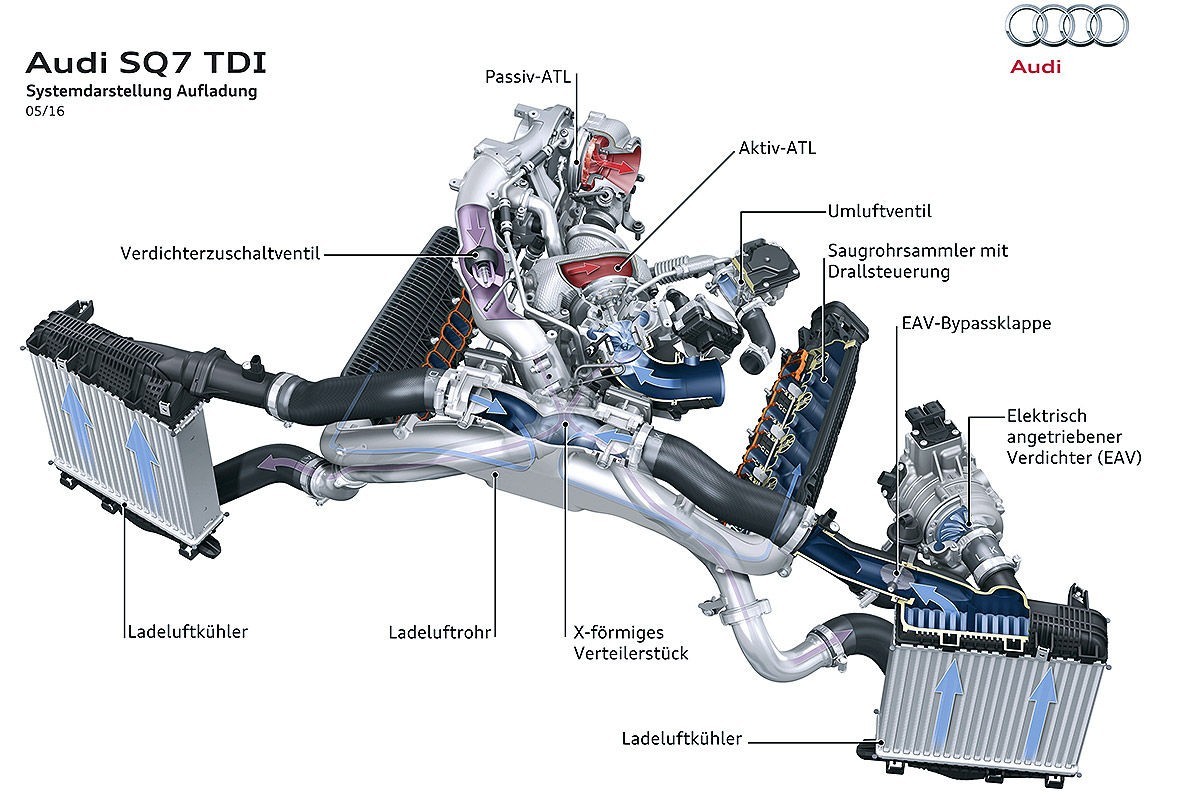 Audi SQ7 TDI
Systemdarstellung Aufladung
05/16

Audi

Passiv-ATL

Aktiv-ATL

Umluftventil

Verdichterzuschaltventil

Saugrohrsammler mit Drallsteuerung

EAV-Bypassklappe

Elektrisch angetriebener Verdichter (EAV)

Ladeluftkühler

Ladeluftrohr

X-förmiges Verteilerstück

Ladeluftkühler