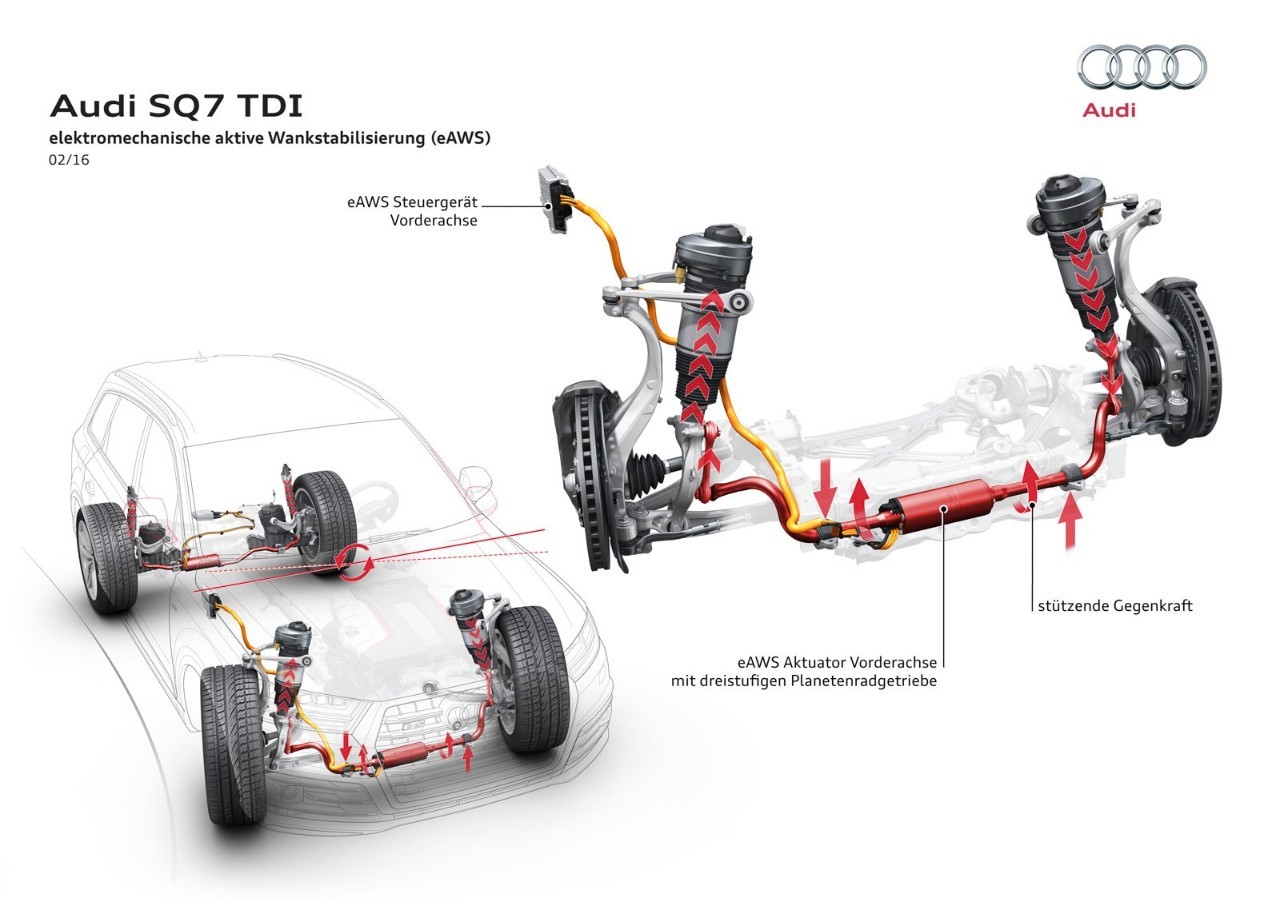 Audi SQ7 TDI
elektromechanische aktive Wankstabilisierung (eAWS)
02/16

Audi

eAWS Steuergerät
Vorderachse

stützende Gegenkraft

eAWS Aktuator Vorderachse
mit dreistufigen Planetenradgetriebe