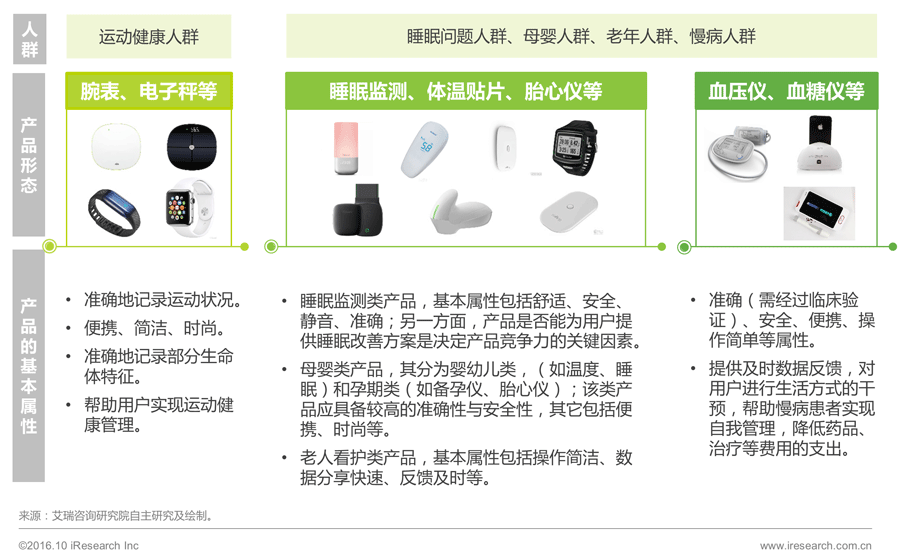 人群

运动健康人群

睡眠问题人群、母婴人群、老年人群、慢病人群

产品形态

腕表、电子秤等

睡眠监测、体温贴片、胎心仪等

血压仪、血糖仪等

产品的基本属性

• 准确地记录运动状况。
• 便携、简洁、时尚。
• 准确地记录部分生命体特征。
• 帮助用户实现运动健康管理。

• 睡眠监测类产品，基本属性包括舒适、安全、静音、准确；另一方面，产品是否能为用户提供睡眠改善方案是决定产品竞争力的关键因素。
• 母婴类产品，其分为婴幼儿类，（如温度、睡眠）和孕期类（如备孕仪、胎心仪）；该类产品应具备较高的准确性与安全性，其它包括便携、时尚等。
• 老人看护类产品，基本属性包括操作简洁、数据分享快速、反馈及时等。

• 准确（需经过临床验证）、安全、便携、操作简单等属性。
• 提供及时数据反馈，对用户进行生活方式的干预，帮助慢病患者实现自我管理，降低药品、治疗等费用的支出。

来源：艾瑞咨询研究院自主研究及绘制。

©2016.10 iResearch Inc

www.iresearch.com.cn