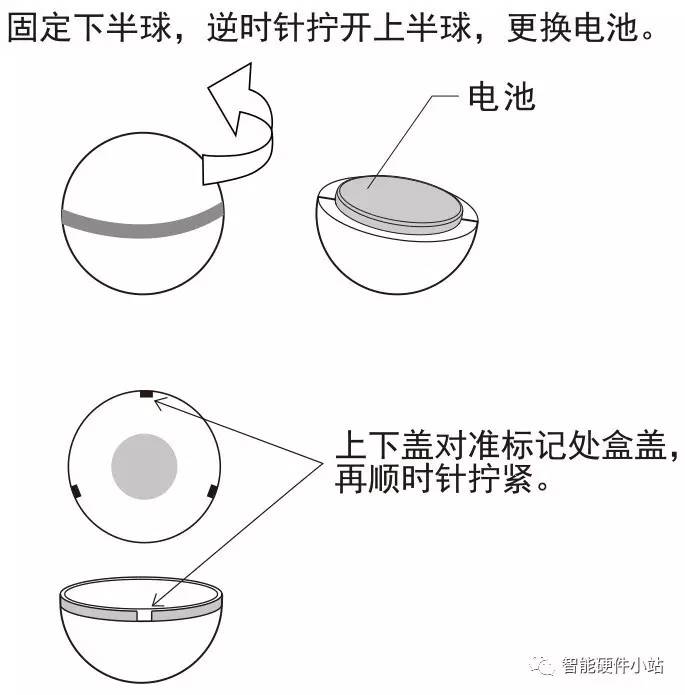 固定下半球，逆时针拧开上半球，更换电池。

电池

上下盖对准标记处盒盖，再顺时针拧紧。

智能硬件小站