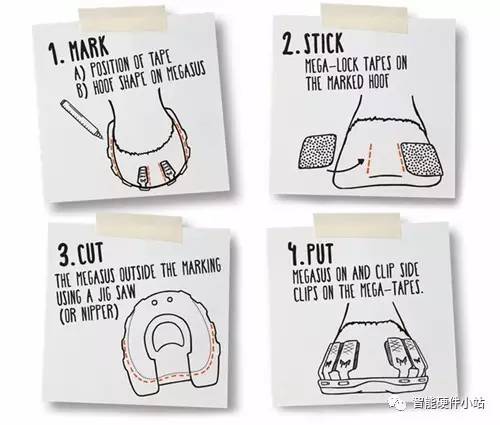 1. MARK
A) POSITION OF TAPE
B) HOOF SHAPE ON MEGASUS

2. STICK
MEGA-LOCK TAPES ON THE MARKED HOOF

3. CUT
THE MEGASUS OUTSIDE THE MARKING USING A JIG SAW (OR NIPPER)

4. PUT
MEGASUS ON AND CLIP SIDE CLIPS ON THE MEGA-TAPES.

智能硬件小站