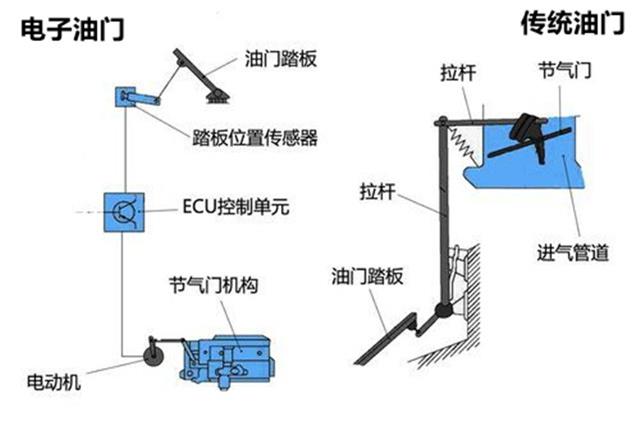 电子油门

油门踏板

踏板位置传感器

ECU控制单元

节气门机构

电动机

传统油门

拉杆

节气门

拉杆

进气管道

油门踏板