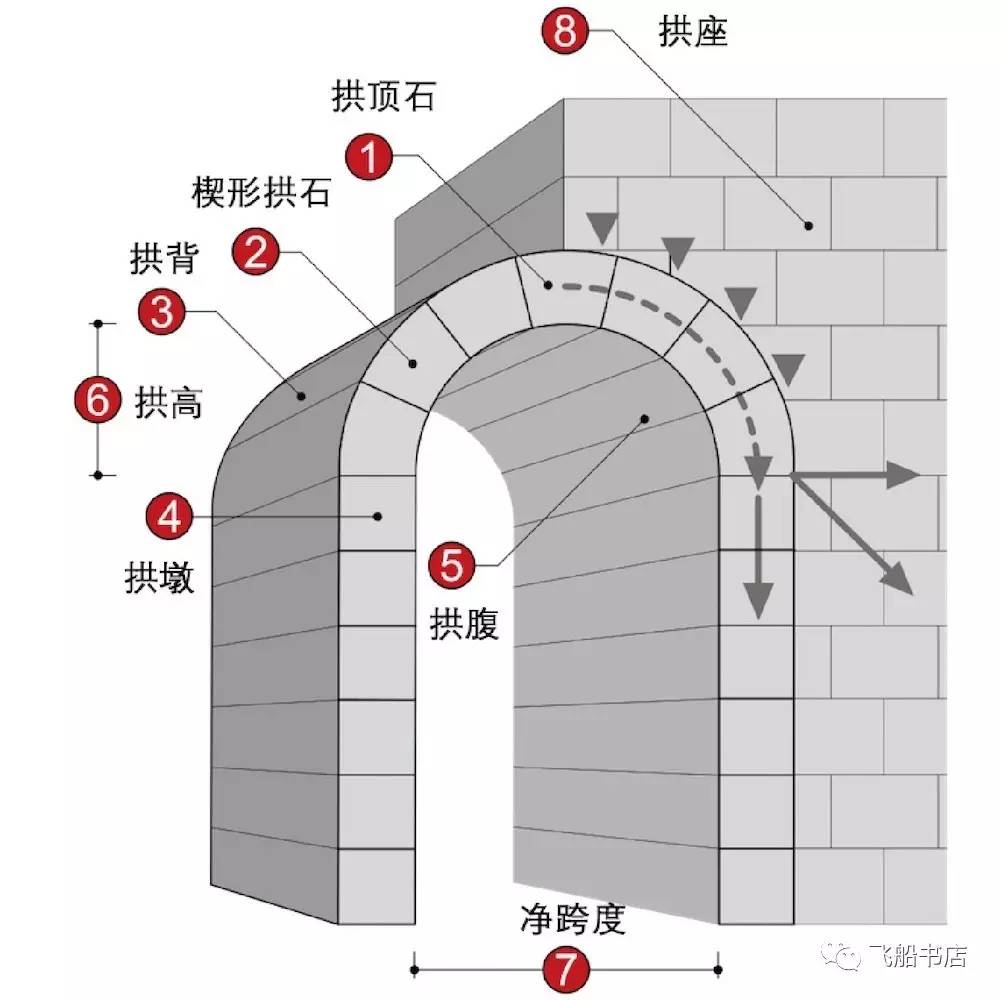 8 拱座

拱顶石
1

楔形拱石
2

拱背
3

6 拱高

4

拱墩

5

拱腹

净跨度
7

飞船书店