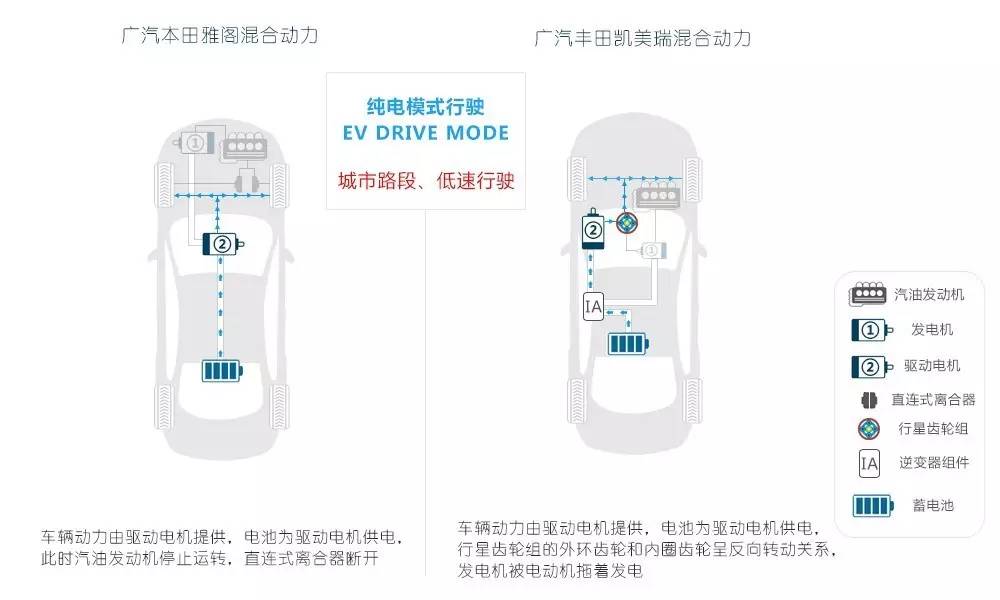 广汽本田雅阁混合动力

纯电模式行驶
EV DRIVE MODE
城市路段、低速行驶

广汽丰田凯美瑞混合动力

①
②

②
①
IA

汽油发动机
① 发电机
② 驱动电机
直连式离合器
行星齿轮组
IA 逆变器组件
蓄电池

车辆动力由驱动电机提供，电池为驱动电机供电，此时汽油发动机停止运转，直连式离合器断开

车辆动力由驱动电机提供，电池为驱动电机供电，行星齿轮组的外环齿轮和内圈齿轮呈反向转动关系，发电机被电动机拖着发电