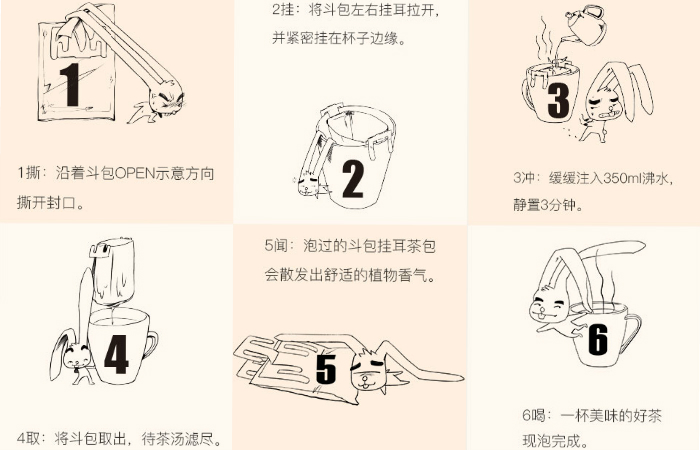 1

1撕：沿着斗包OPEN示意方向撕开封口。

2挂：将斗包左右挂耳拉开，并紧密挂在杯子边缘。

2

3

3冲：缓缓注入350ml沸水，静置3分钟。

4

4取：将斗包取出，待茶汤滤尽。

5闻：泡过的斗包挂耳茶包会散发出舒适的植物香气。

5

6

6喝：一杯美味的好茶现泡完成。