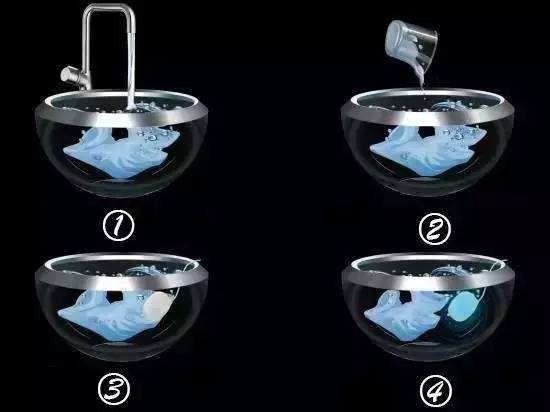 ①

②

③

④