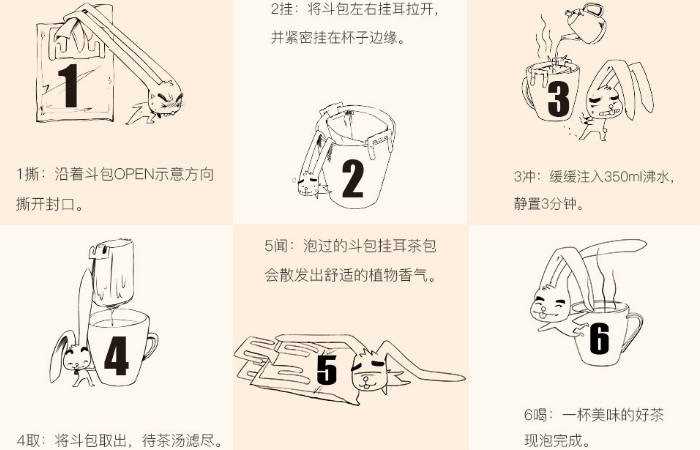 1

1撕：沿着斗包OPEN示意方向撕开封口。

2挂：将斗包左右挂耳拉开，并紧密挂在杯子边缘。

2

3

3冲：缓缓注入350ml沸水，静置3分钟。

4

4取：将斗包取出，待茶汤滤尽。

5闻：泡过的斗包挂耳茶包会散发出舒适的植物香气。

5

6

6喝：一杯美味的好茶现泡完成。