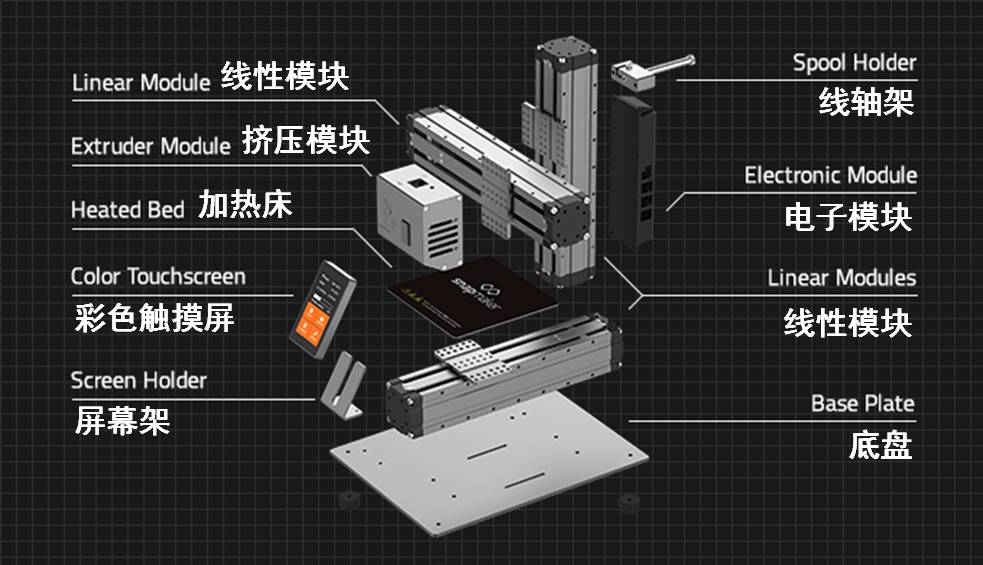 Linear Module 线性模块

Extruder Module 挤压模块

Heated Bed 加热床

Color Touchscreen
彩色触摸屏

Screen Holder
屏幕架

Spool Holder
线轴架

Electronic Module
电子模块

Linear Modules
线性模块

Base Plate
底盘

snapmaker