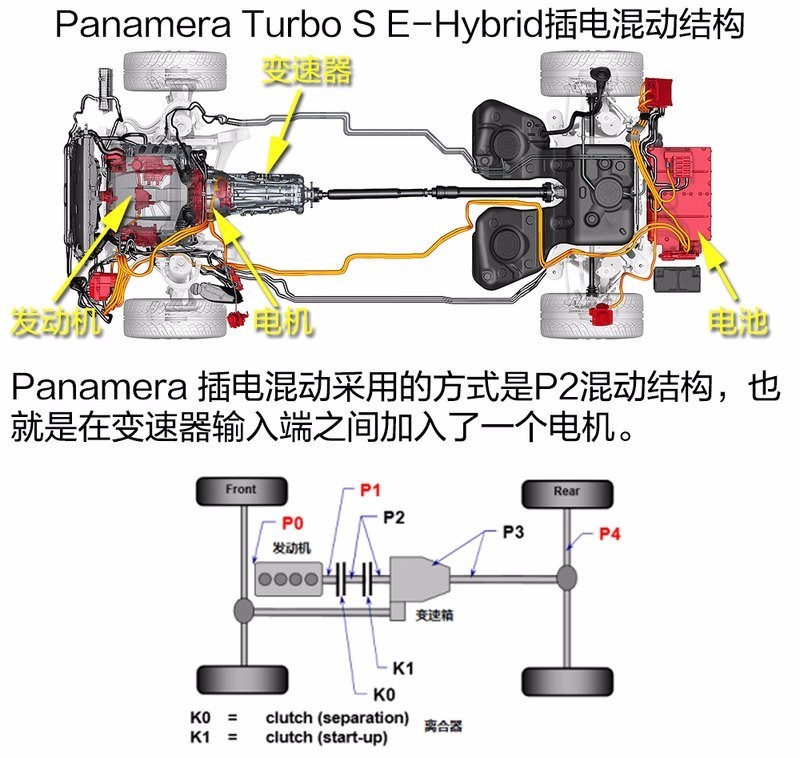 Panamera Turbo S E-Hybrid插电混动结构

变速器

发动机

电机

电池

Panamera 插电混动采用的方式是P2混动结构，也就是在变速器输入端之间加入了一个电机。

Front

Rear

P0

P1

P2

P3

P4

发动机

变速箱

K1

K0

K0 = clutch (separation)

K1 = clutch (start-up)

离合器