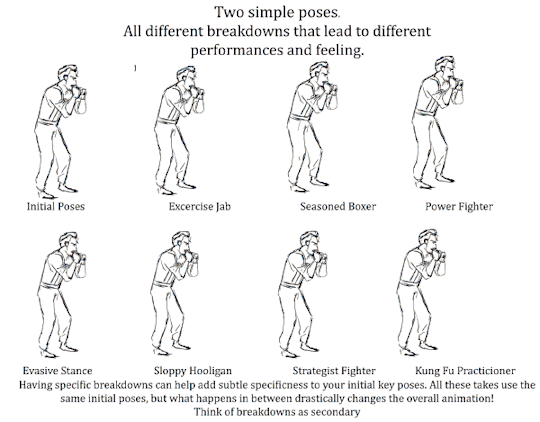 Two simple poses.
All different breakdowns that lead to different performances and feeling.

Initial Poses

Excercise Jab

Seasoned Boxer

Power Fighter

Evasive Stance

Sloppy Hooligan

Strategist Fighter

Kung Fu Practicioner

Having specific breakdowns can help add subtle specificness to your initial key poses. All these takes use the same initial poses, but what happens in between drastically changes the overall animation!
Think of breakdowns as secondary