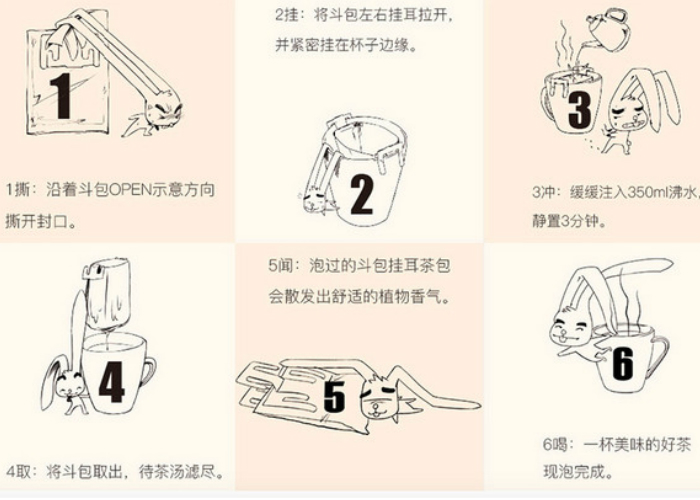 1

1撕：沿着斗包OPEN示意方向撕开封口。

2挂：将斗包左右挂耳拉开，并紧密挂在杯子边缘。

2

3

3冲：缓缓注入350ml沸水，静置3分钟。

4

4取：将斗包取出，待茶汤滤尽。

5闻：泡过的斗包挂耳茶包会散发出舒适的植物香气。

5

6

6喝：一杯美味的好茶现泡完成。