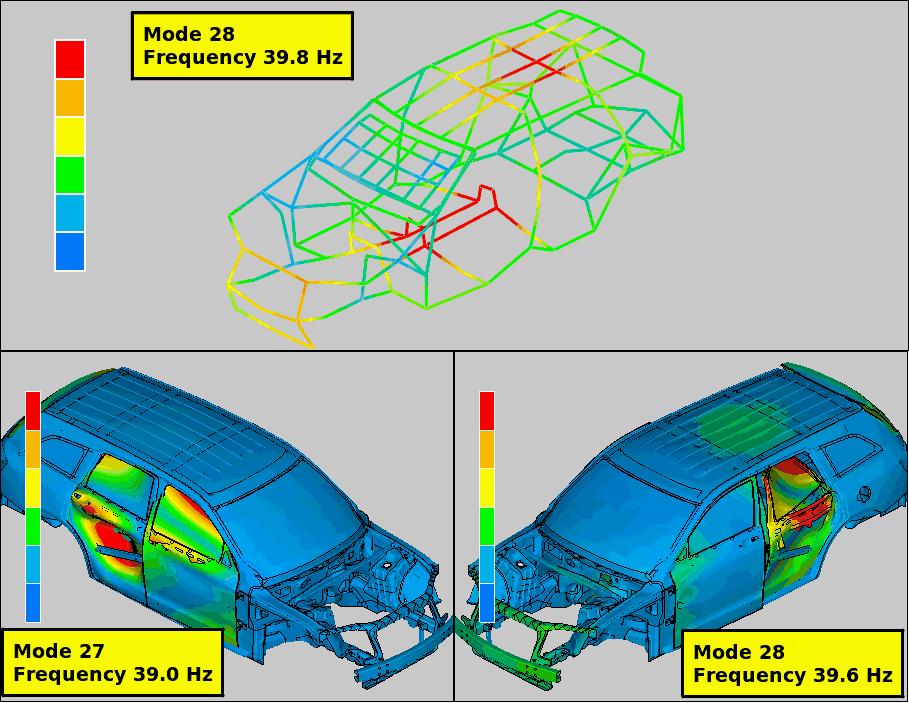 Mode 28
Frequency 39.8 Hz

Mode 27
Frequency 39.0 Hz

Mode 28
Frequency 39.6 Hz