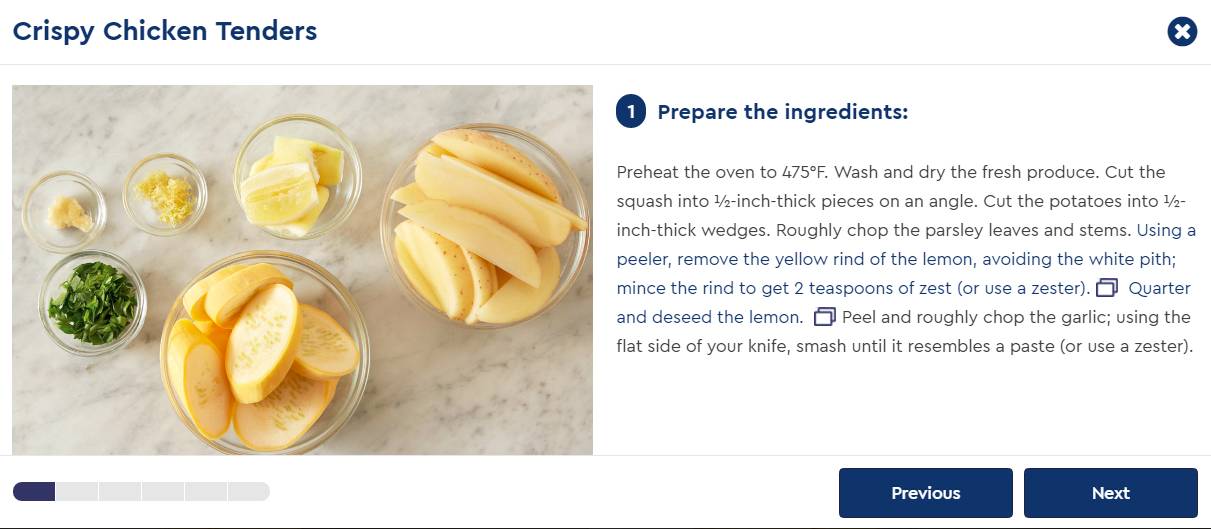 Crispy Chicken Tenders

1 Prepare the ingredients:

Preheat the oven to 475°F. Wash and dry the fresh produce. Cut the squash into ½-inch-thick pieces on an angle. Cut the potatoes into ½-inch-thick wedges. Roughly chop the parsley leaves and stems. Using a peeler, remove the yellow rind of the lemon, avoiding the white pith; mince the rind to get 2 teaspoons of zest (or use a zester). Quarter and deseed the lemon. Peel and roughly chop the garlic; using the flat side of your knife, smash until it resembles a paste (or use a zester).

Previous

Next