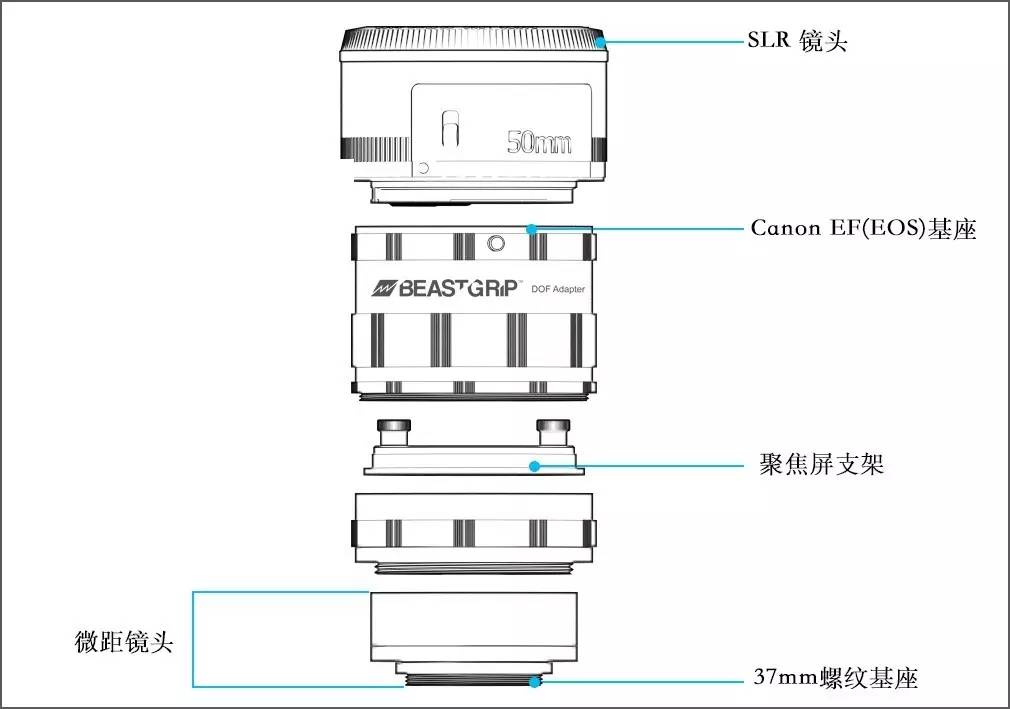 SLR 镜头

50mm

Canon EF(EOS)基座

BEASTGRIP™ DOF Adapter

聚焦屏支架

微距镜头

37mm螺纹基座