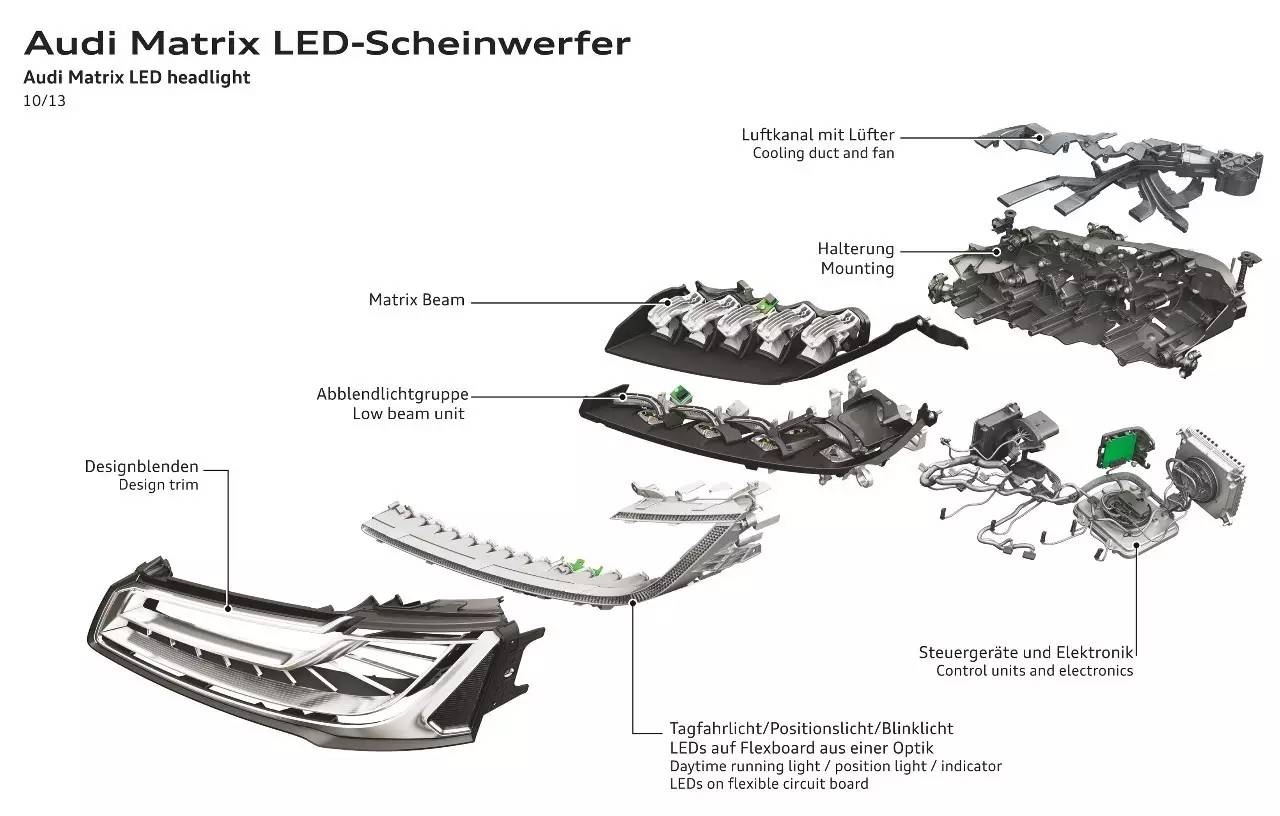 Audi Matrix LED-Scheinwerfer
Audi Matrix LED headlight
10/13

Luftkanal mit Lüfter
Cooling duct and fan

Halterung
Mounting

Matrix Beam

Abblendlichtgruppe
Low beam unit

Designblenden
Design trim

Steuergeräte und Elektronik
Control units and electronics

Tagfahrlicht/Positionslicht/Blinklicht
LEDs auf Flexboard aus einer Optik
Daytime running light / position light / indicator
LEDs on flexible circuit board