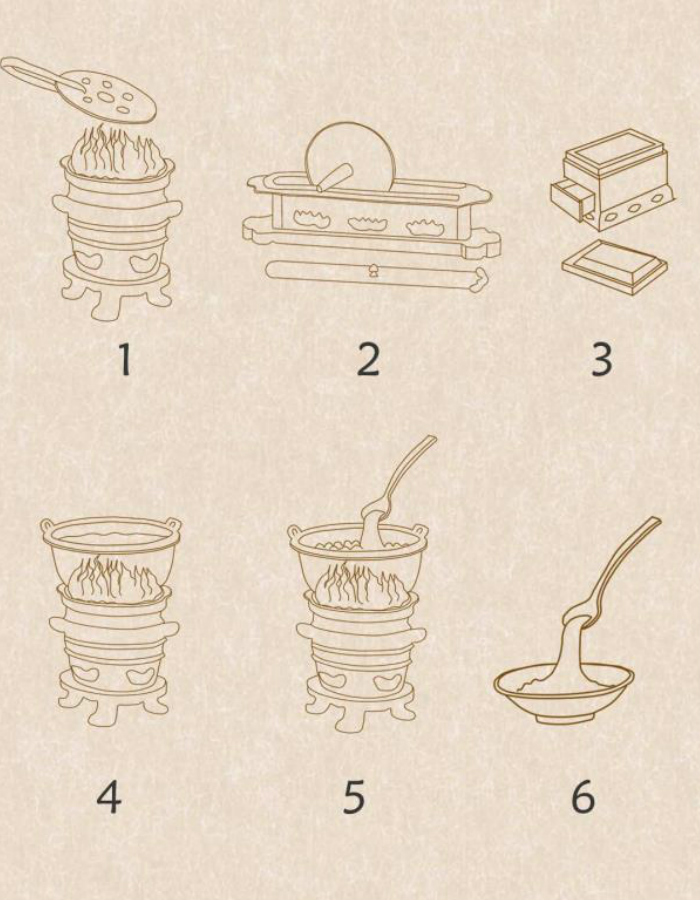 1

2

3

4

5

6