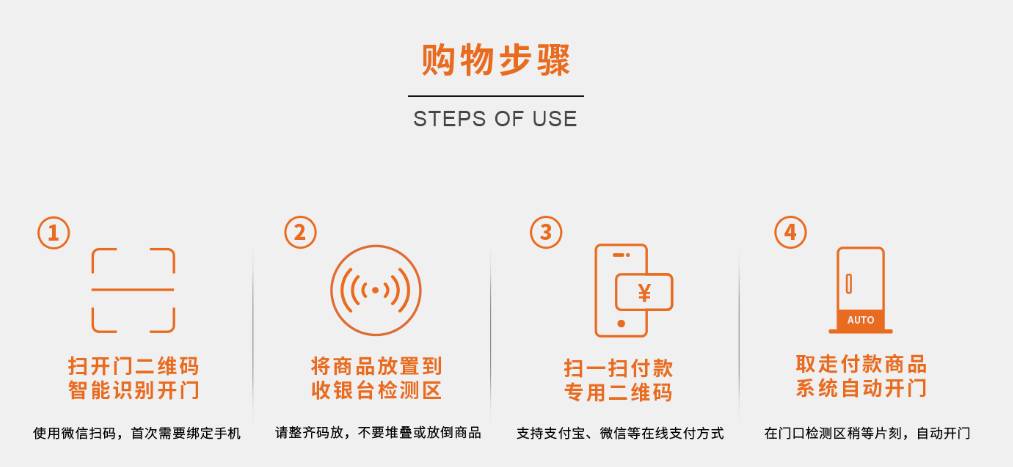 购物步骤

STEPS OF USE

①

扫开门二维码
智能识别开门

使用微信扫码，首次需要绑定手机

②

将商品放置到
收银台检测区

请整齐码放，不要堆叠或放倒商品

③

¥

扫一扫付款
专用二维码

支持支付宝、微信等在线支付方式

④

AUTO

取走付款商品
系统自动开门

在门口检测区稍等片刻，自动开门