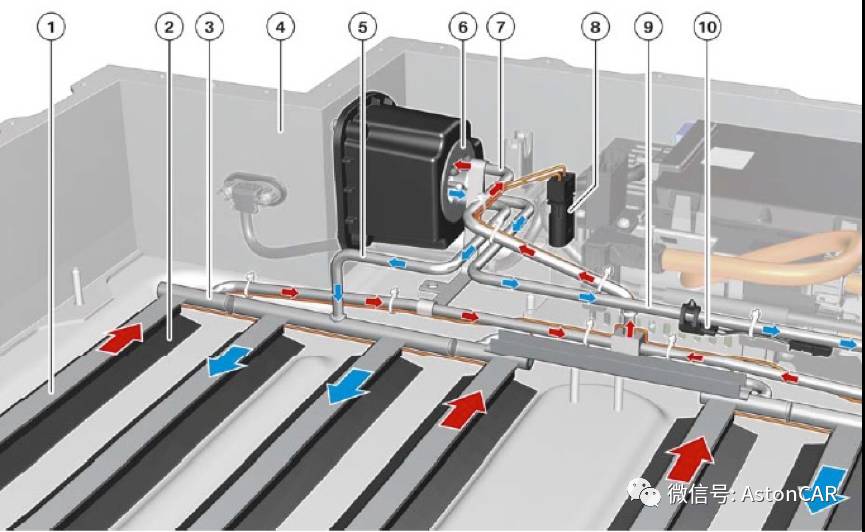 1 2 3 4 5 6 7 8 9 10

微信号: AstonCAR