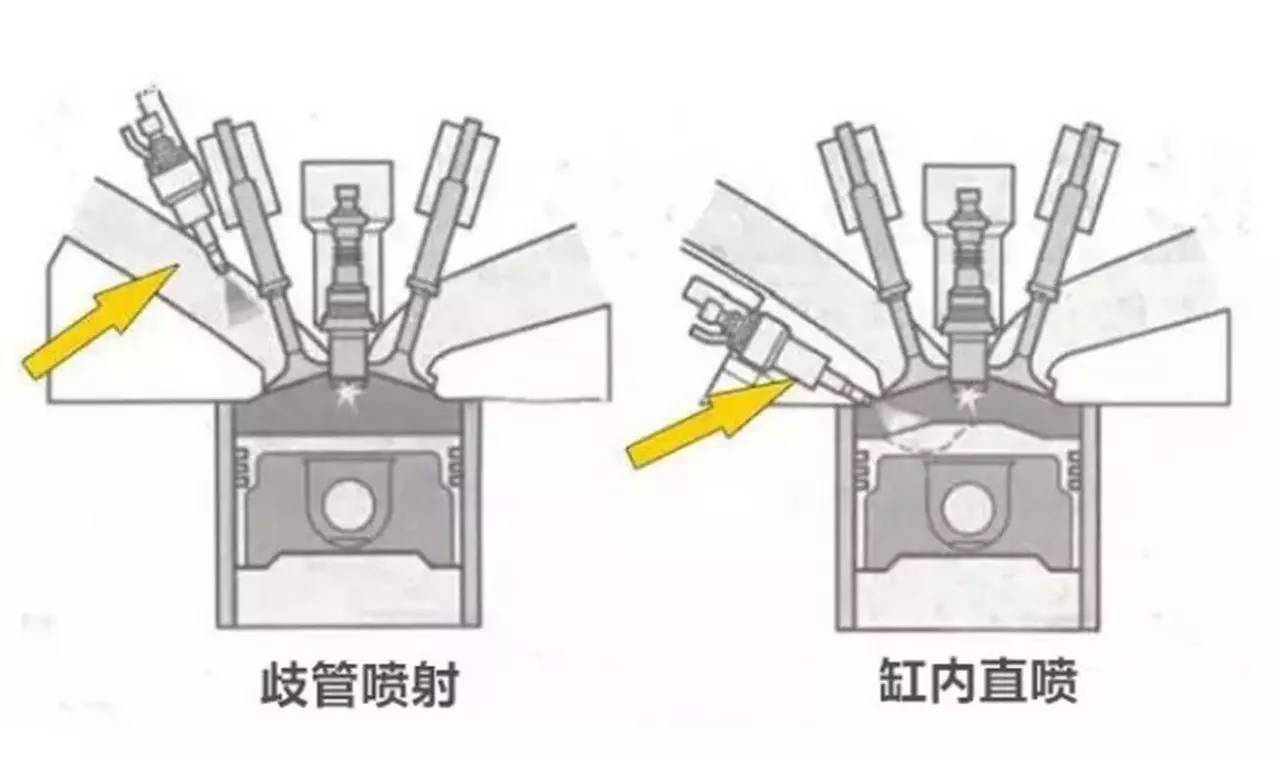 歧管喷射

缸内直喷